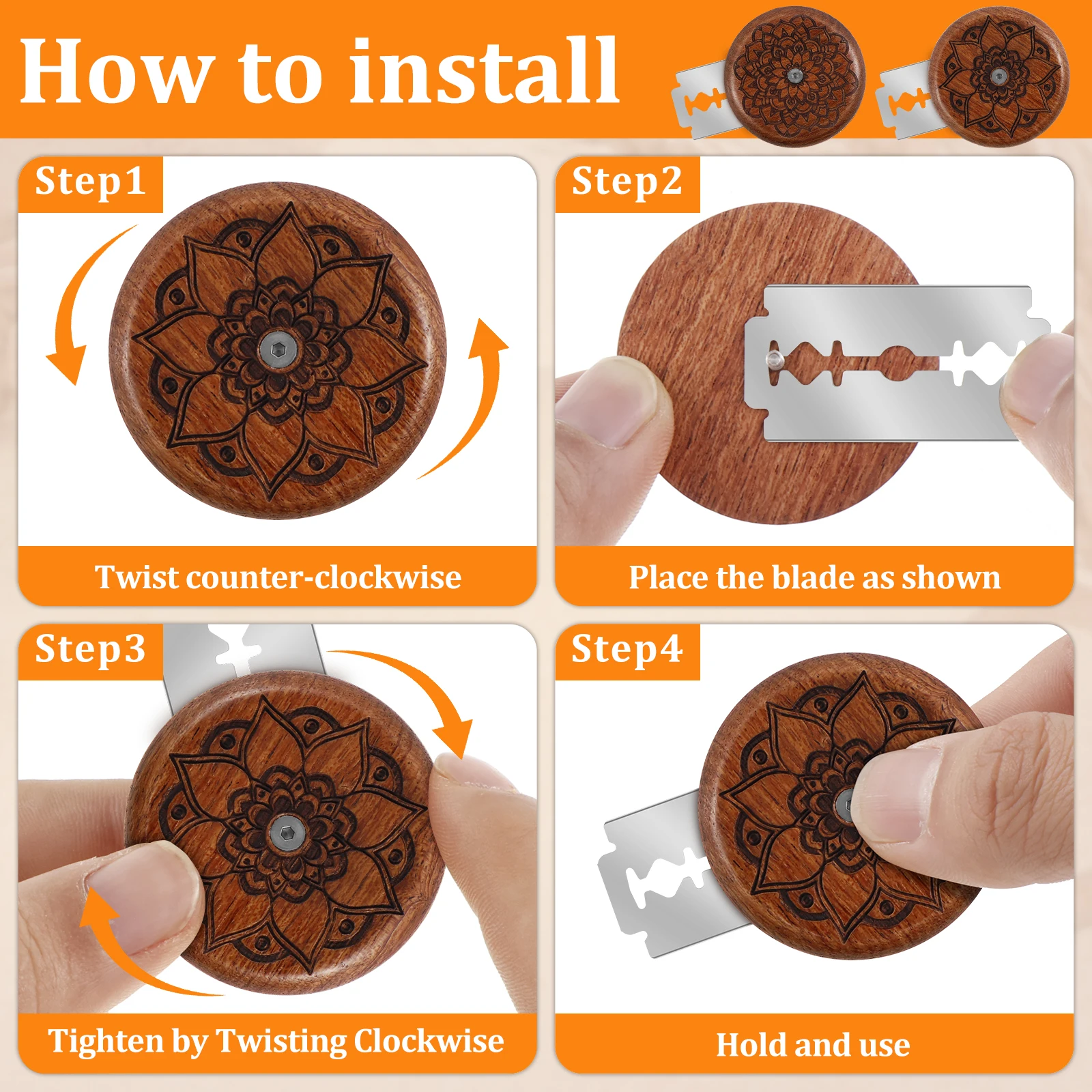 How to install

Step1

Twist counter-clockwise

Step2

Place the blade as shown

Step3

Tighten by Twisting Clockwise

Step4

Hold and use