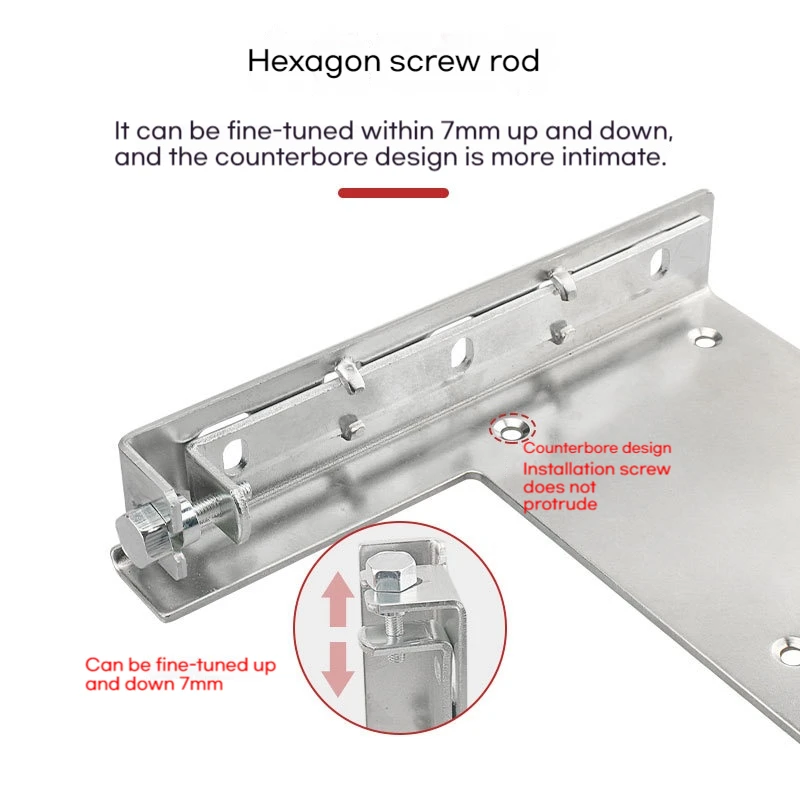 Hexagon screw rod

It can be fine-tuned within 7mm up and down, and the counterbore design is more intimate.

Counterbore design
Installation screw does not protrude

Can be fine-tuned up and down 7mm