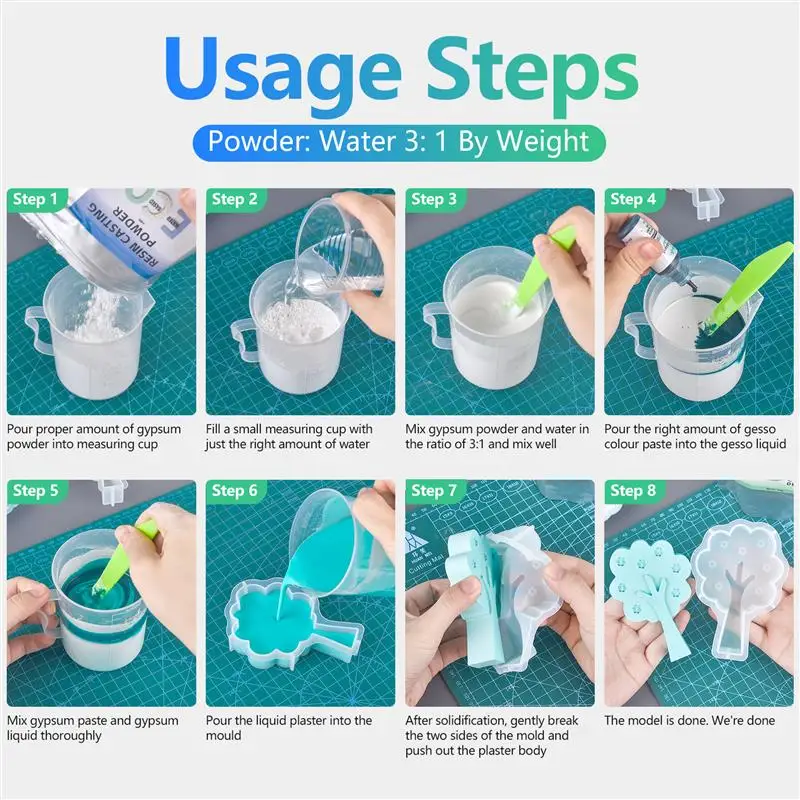 Usage Steps

Powder: Water 3: 1 By Weight

Step 1

RESIN CASTING POWDER

Pour proper amount of gypsum powder into measuring cup

Step 2

Fill a small measuring cup with just the right amount of water

Step 3

Mix gypsum powder and water in the ratio of 3:1 and mix well

Step 4

Pour the right amount of gesso colour paste into the gesso liquid

Step 5

Mix gypsum paste and gypsum liquid thoroughly

Step 6

Pour the liquid plaster into the mould

Step 7

Cutting Mat

After solidification, gently break the two sides of the mold and push out the plaster body

Step 8

The model is done. We're done