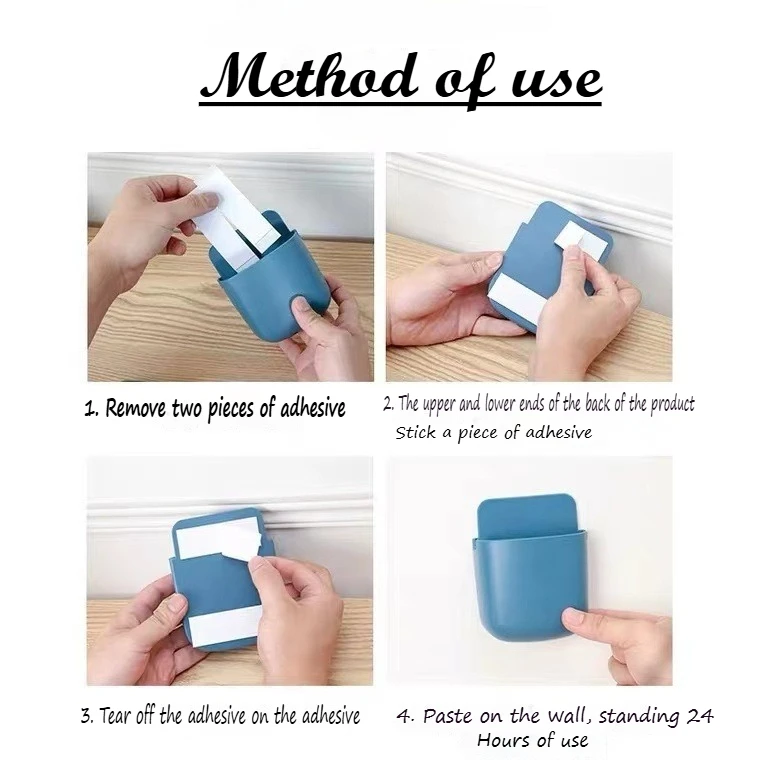 Method of use

1. Remove two pieces of adhesive

2. The upper and lower ends of the back of the product Stick a piece of adhesive

3. Tear off the adhesive on the adhesive

4. Paste on the wall, standing 24 Hours of use