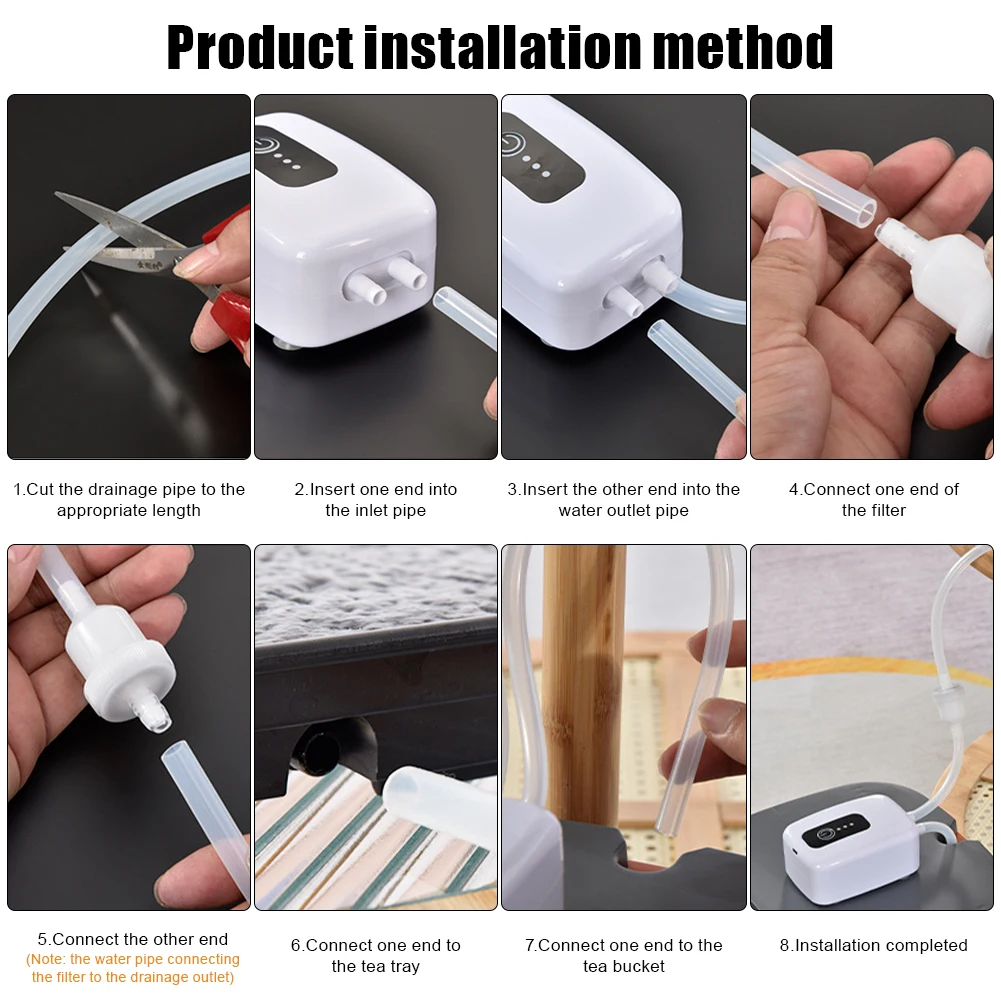 Product installation method

1.Cut the drainage pipe to the appropriate length

2.Insert one end into the inlet pipe

3.Insert the other end into the water outlet pipe

4.Connect one end of the filter

5.Connect the other end
(Note: the water pipe connecting the filter to the drainage outlet)

6.Connect one end to the tea tray

7.Connect one end to the tea bucket

8.Installation completed