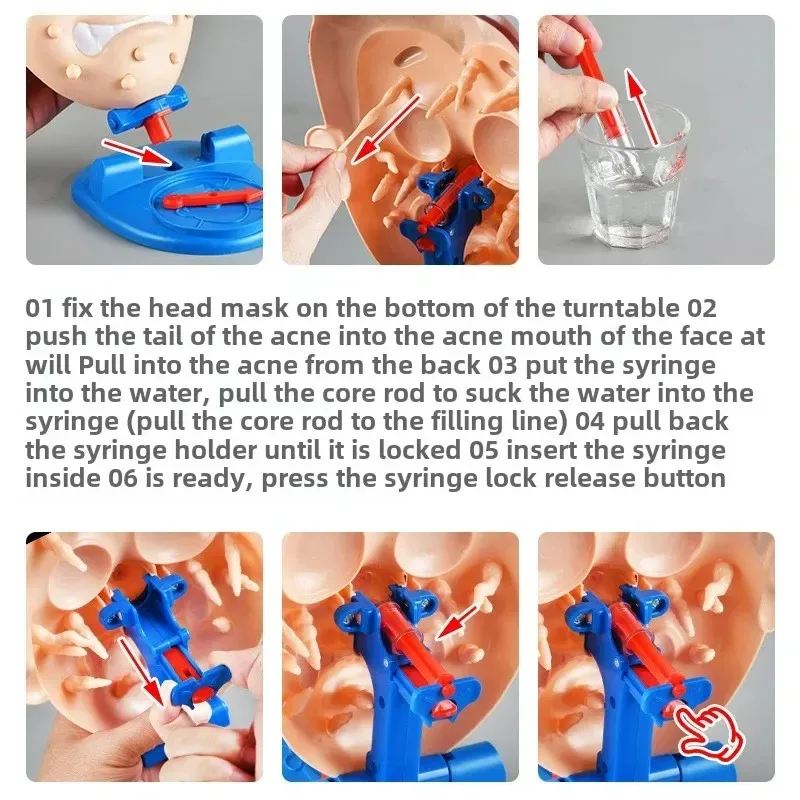 01 fix the head mask on the bottom of the turntable 02 push the tail of the acne into the acne mouth of the face at will Pull into the acne from the back 03 put the syringe into the water, pull the core rod to suck the water into the syringe (pull the core rod to the filling line) 04 pull back the syringe holder until it is locked 05 insert the syringe inside 06 is ready, press the syringe lock release button