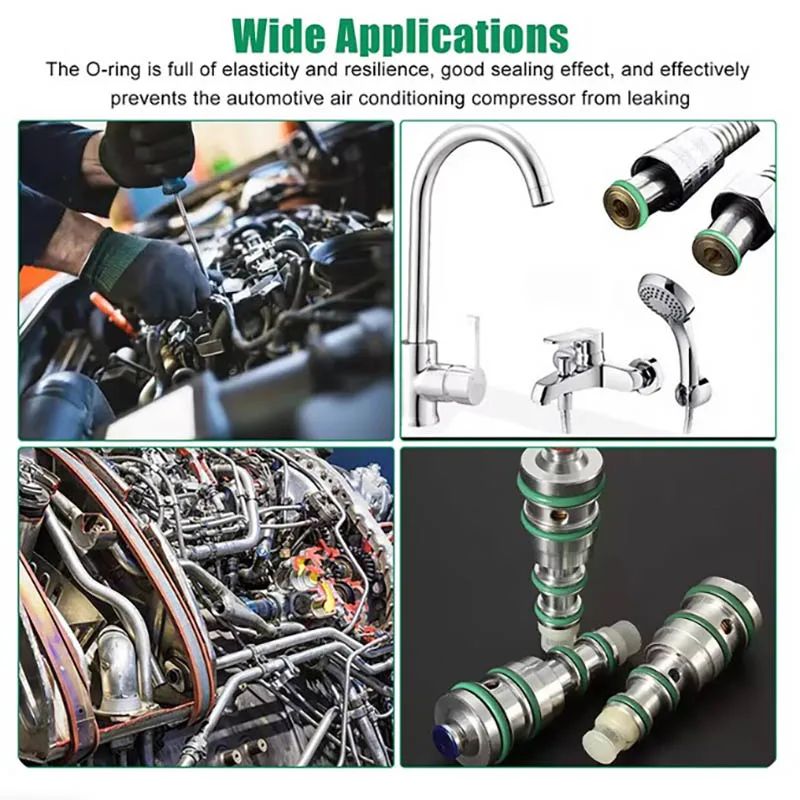 Wide Applications

The O-ring is full of elasticity and resilience, good sealing effect, and effectively prevents the automotive air conditioning compressor from leaking