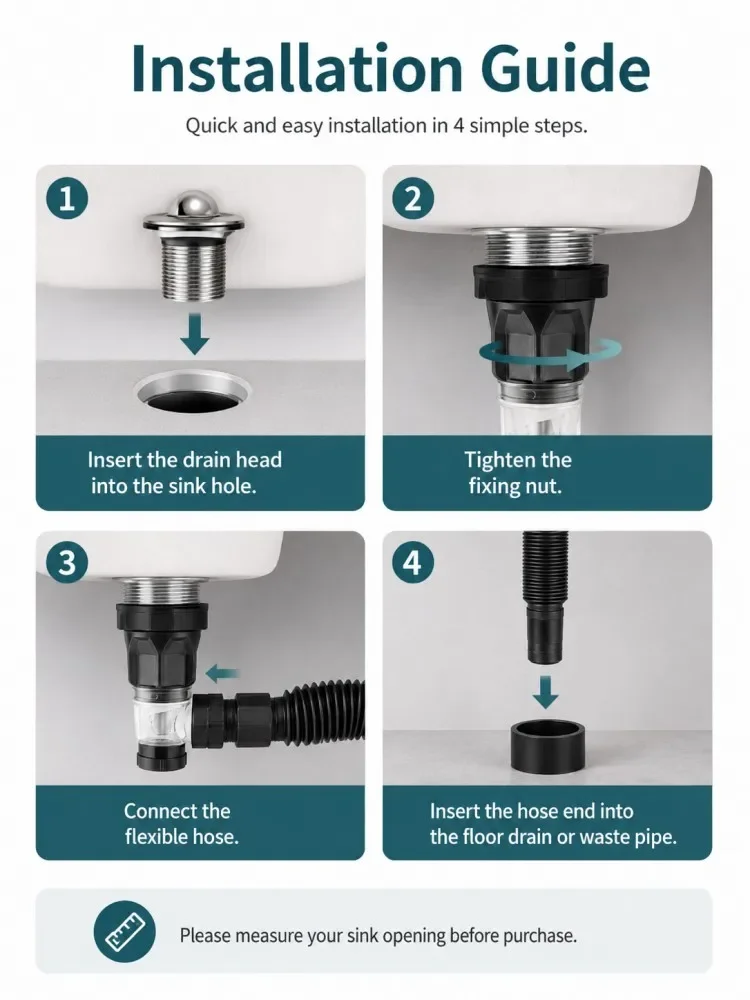 Installation Guide

Quick and easy installation in 4 simple steps.

1

Insert the drain head into the sink hole.

2

Tighten the fixing nut.

3

Connect the flexible hose.

4

Insert the hose end into the floor drain or waste pipe.

Please measure your sink opening before purchase.