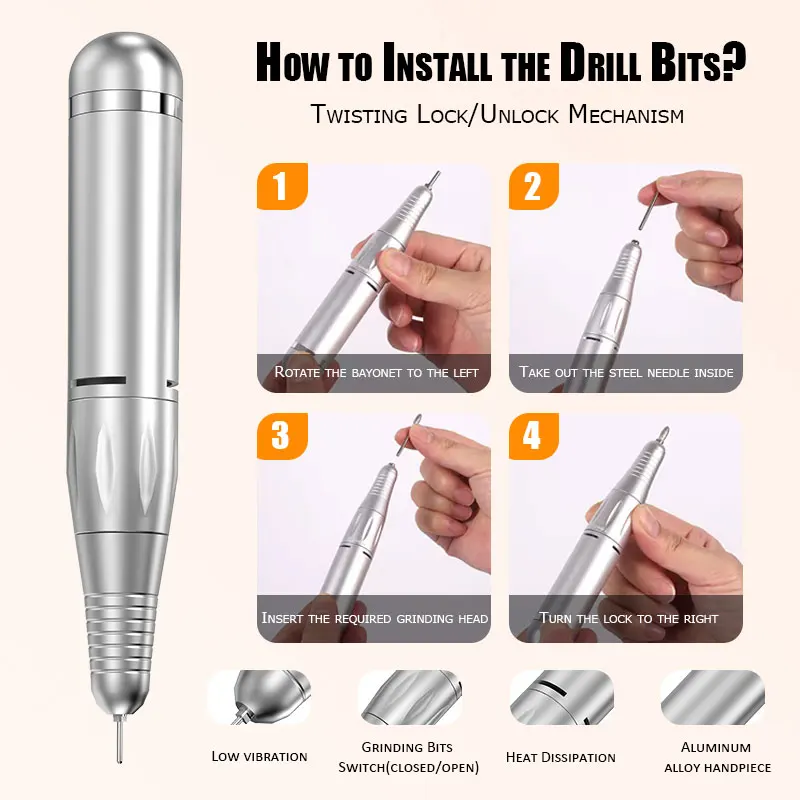 How to Install the Drill Bits?

Twisting Lock/Unlock Mechanism

1
Rotate the bayonet to the left

2
Take out the steel needle inside

3
Insert the required grinding head

4
Turn the lock to the right

Low vibration

Grinding Bits Switch(closed/open)

Heat Dissipation

Aluminum alloy handpiece