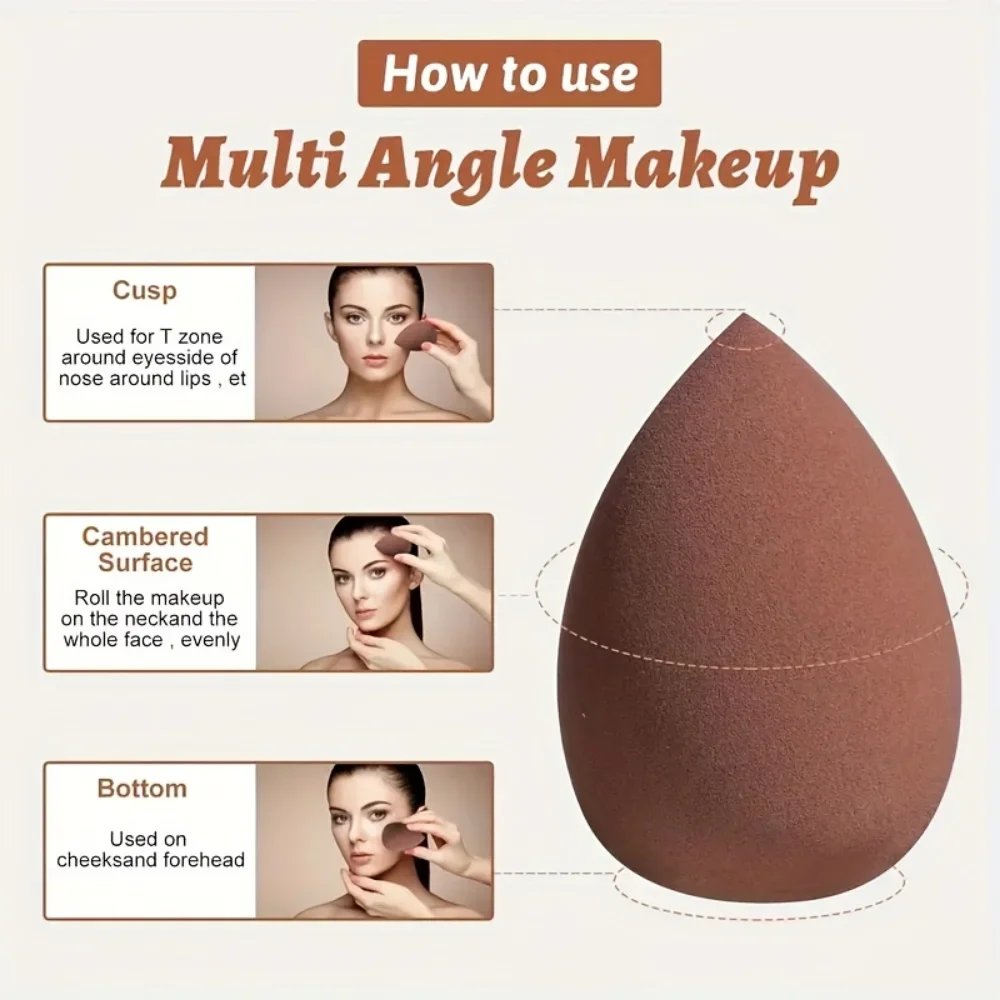 How to use

Multi Angle Makeup

Cusp

Used for T zone around eyesside of nose around lips , et

Cambered Surface

Roll the makeup on the neckand the whole face , evenly

Bottom

Used on cheeksand forehead