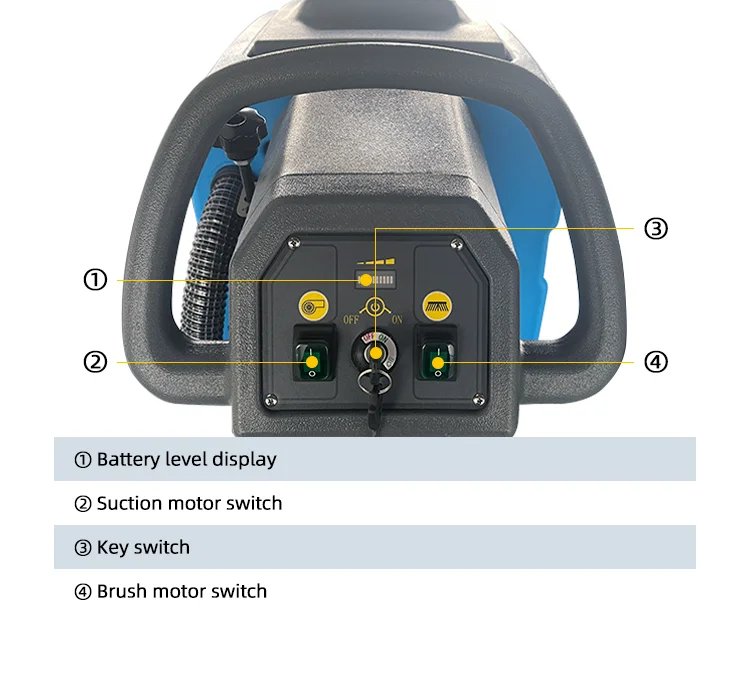 ③
①
OFF ON
②
④

① Battery level display

② Suction motor switch

③ Key switch

④ Brush motor switch