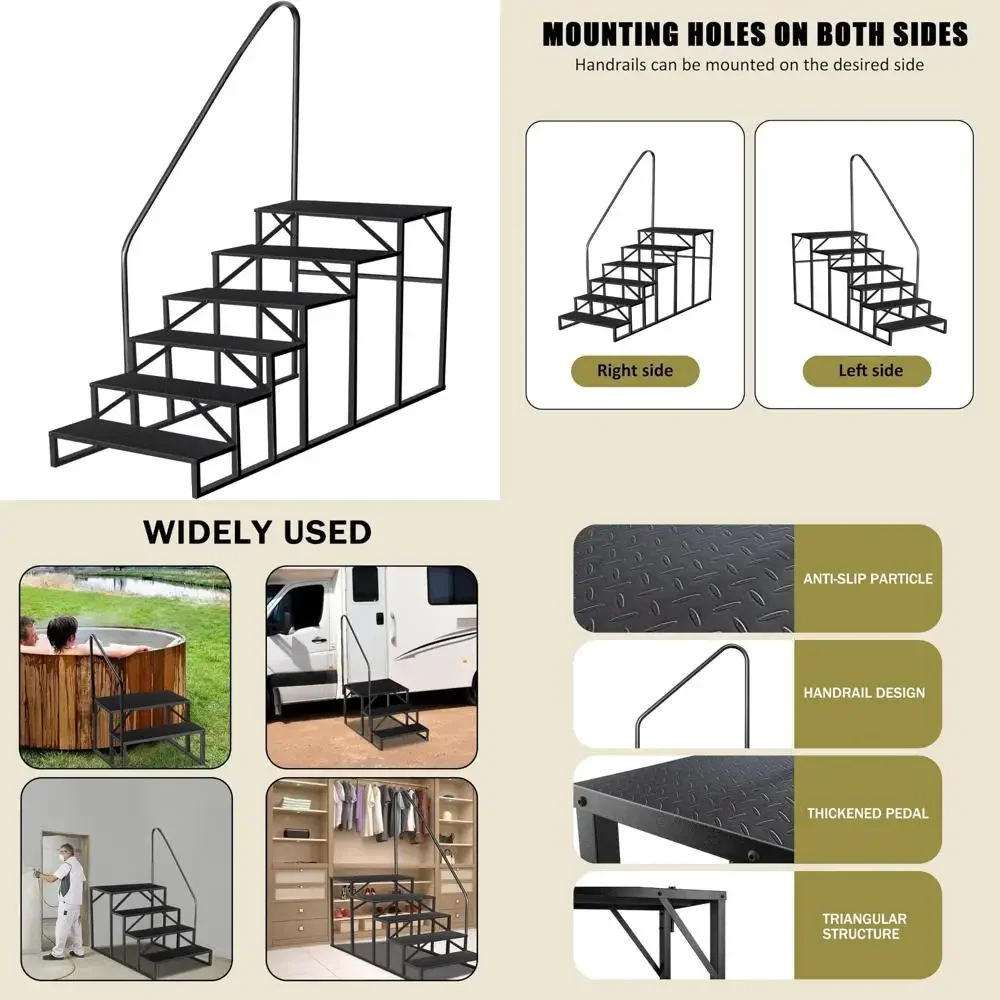 MOUNTING HOLES ON BOTH SIDES

Handrails can be mounted on the desired side

Right side

Left side

WIDELY USED

ANTI-SLIP PARTICLE

HANDRAIL DESIGN

THICKENED PEDAL

TRIANGULAR STRUCTURE