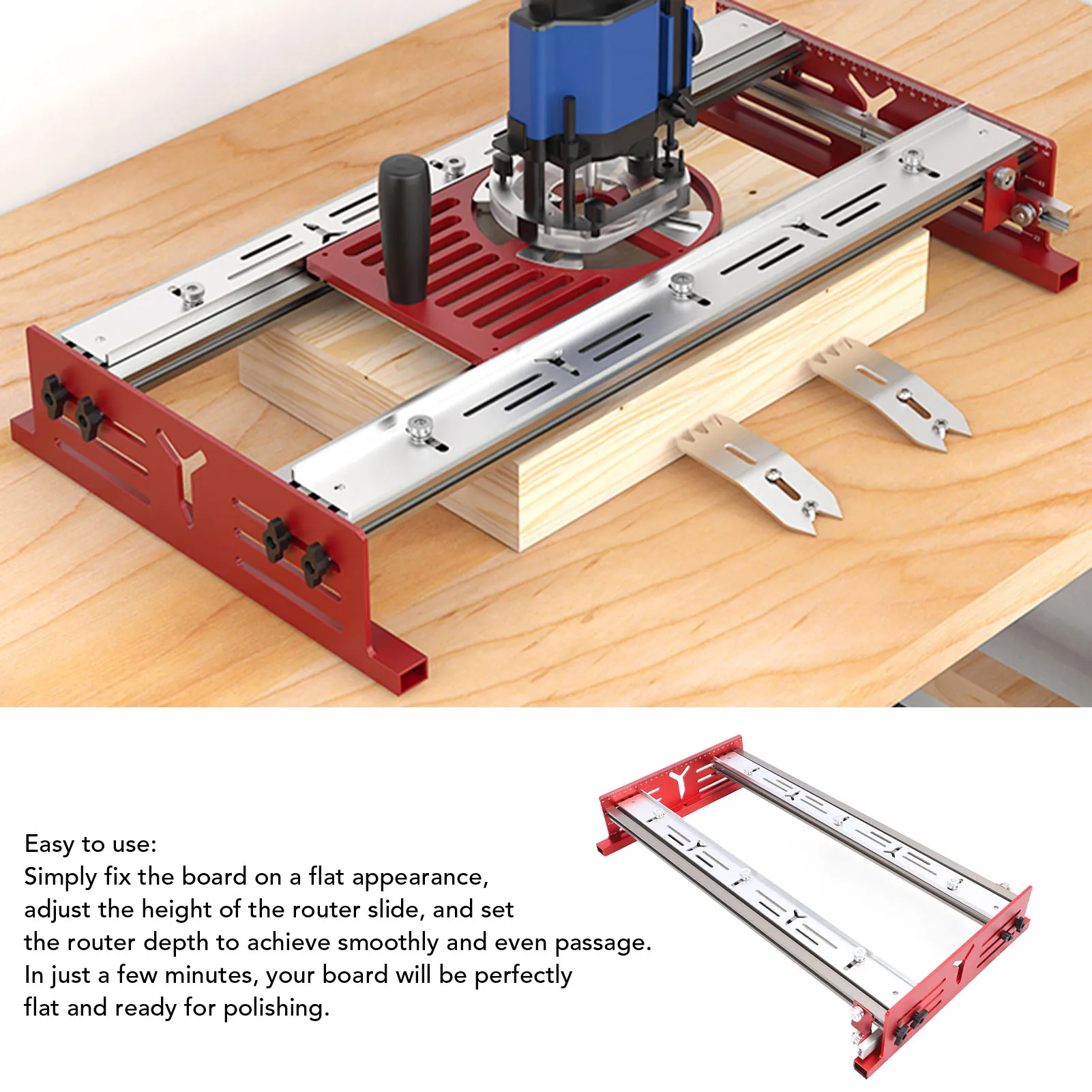 Easy to use:
Simply fix the board on a flat appearance, adjust the height of the router slide, and set the router depth to achieve smoothly and even passage. In just a few minutes, your board will be perfectly flat and ready for polishing.