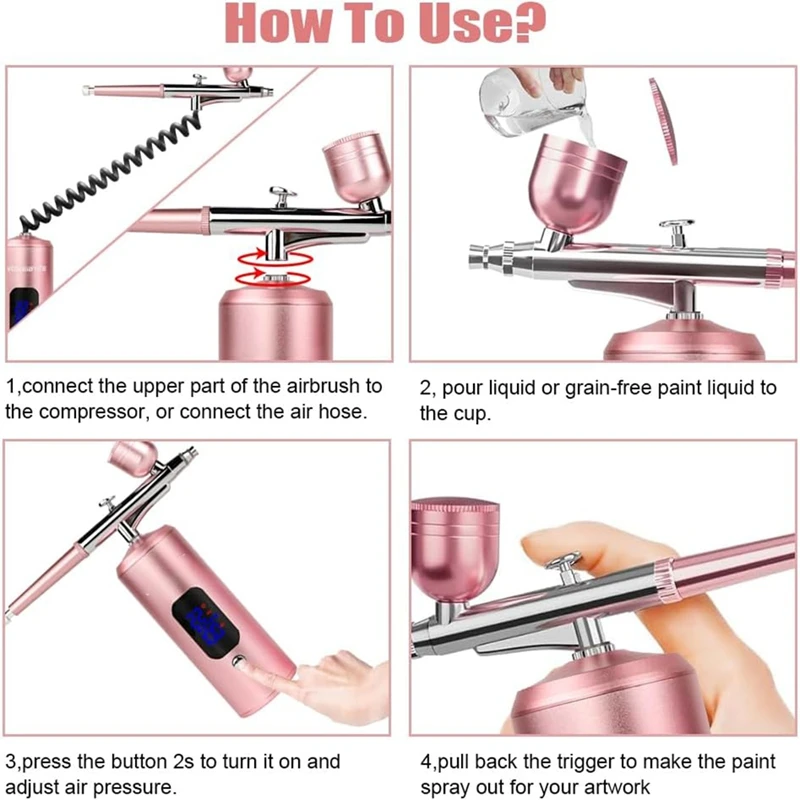 How To Use?

1,connect the upper part of the airbrush to the compressor, or connect the air hose.

2, pour liquid or grain-free paint liquid to the cup.

3,press the button 2s to turn it on and adjust air pressure.

4,pull back the trigger to make the paint spray out for your artwork