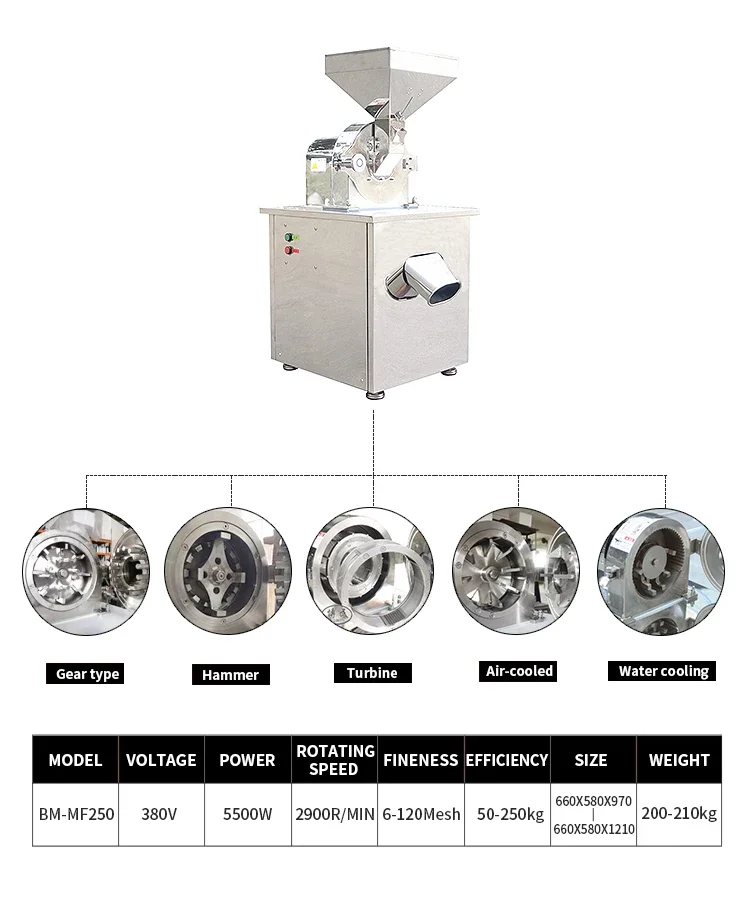 Gear type

Hammer

Turbine

Air-cooled

Water cooling

| MODEL | VOLTAGE | POWER | ROTATING SPEED | FINENESS | EFFICIENCY | SIZE | WEIGHT |
|---|---|---|---|---|---|---|---|
| BM-MF250 | 380V | 5500W | 2900R/MIN | 6-120Mesh | 50-250kg | 660X580X970 \| 660X580X1210 | 200-210kg |