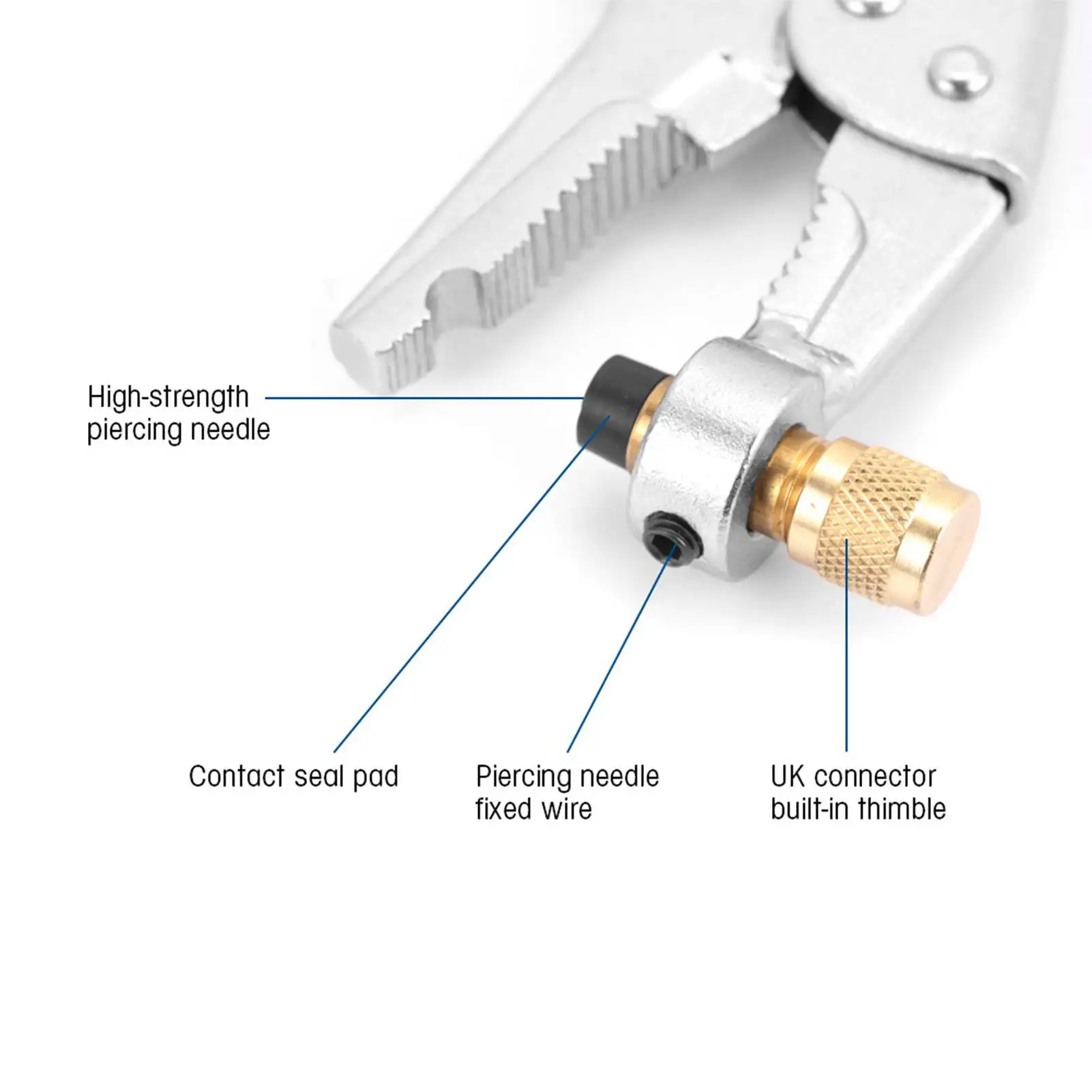 High-strength piercing needle

Contact seal pad

Piercing needle fixed wire

UK connector built-in thimble