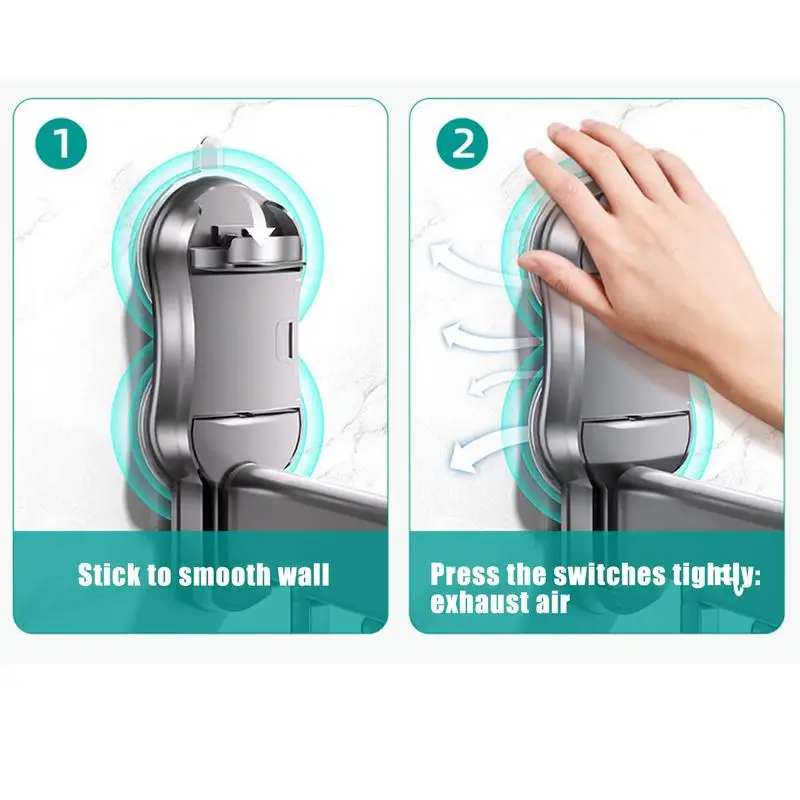 1

Stick to smooth wall

2

Press the switches tightly: exhaust air