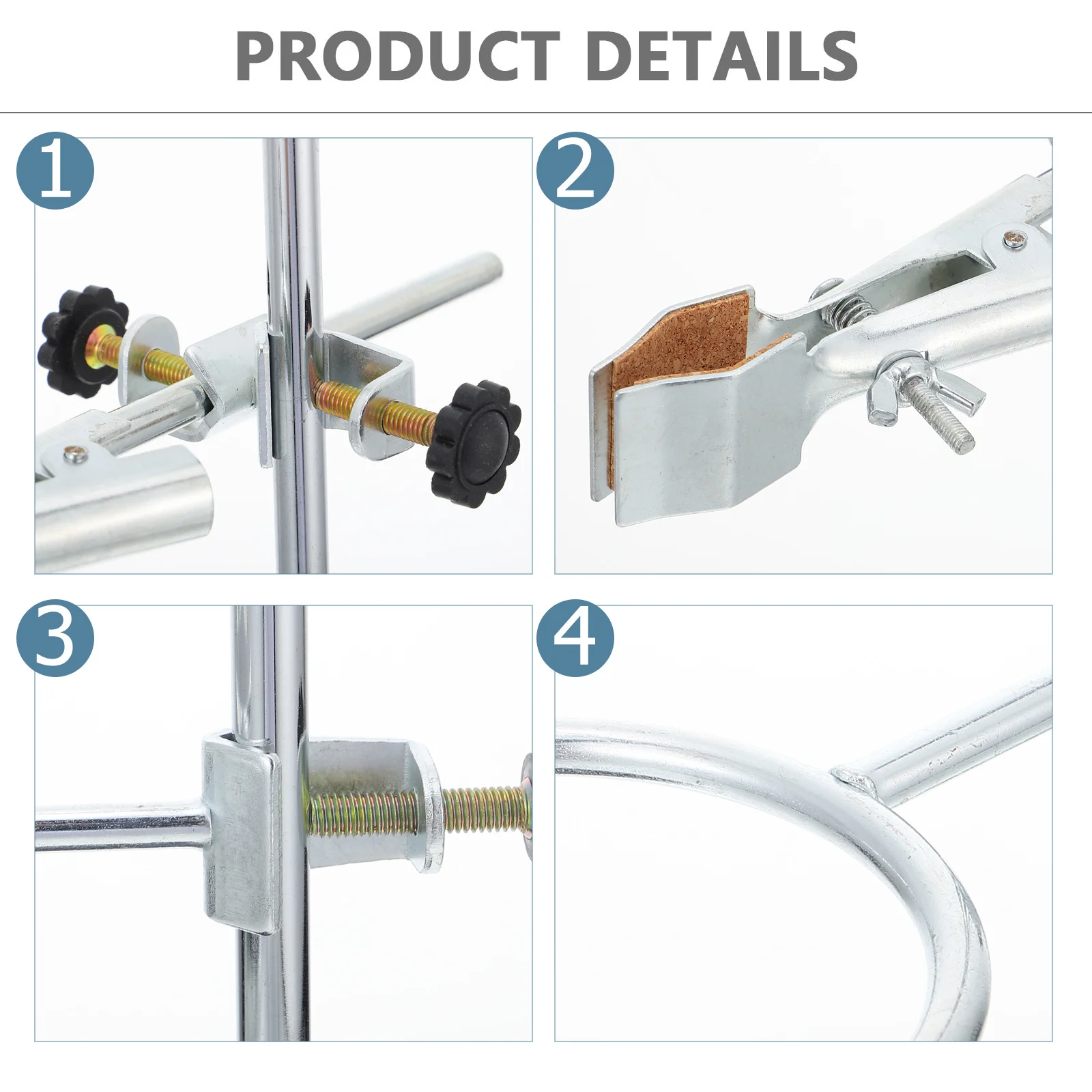 PRODUCT DETAILS

1

2

3

4