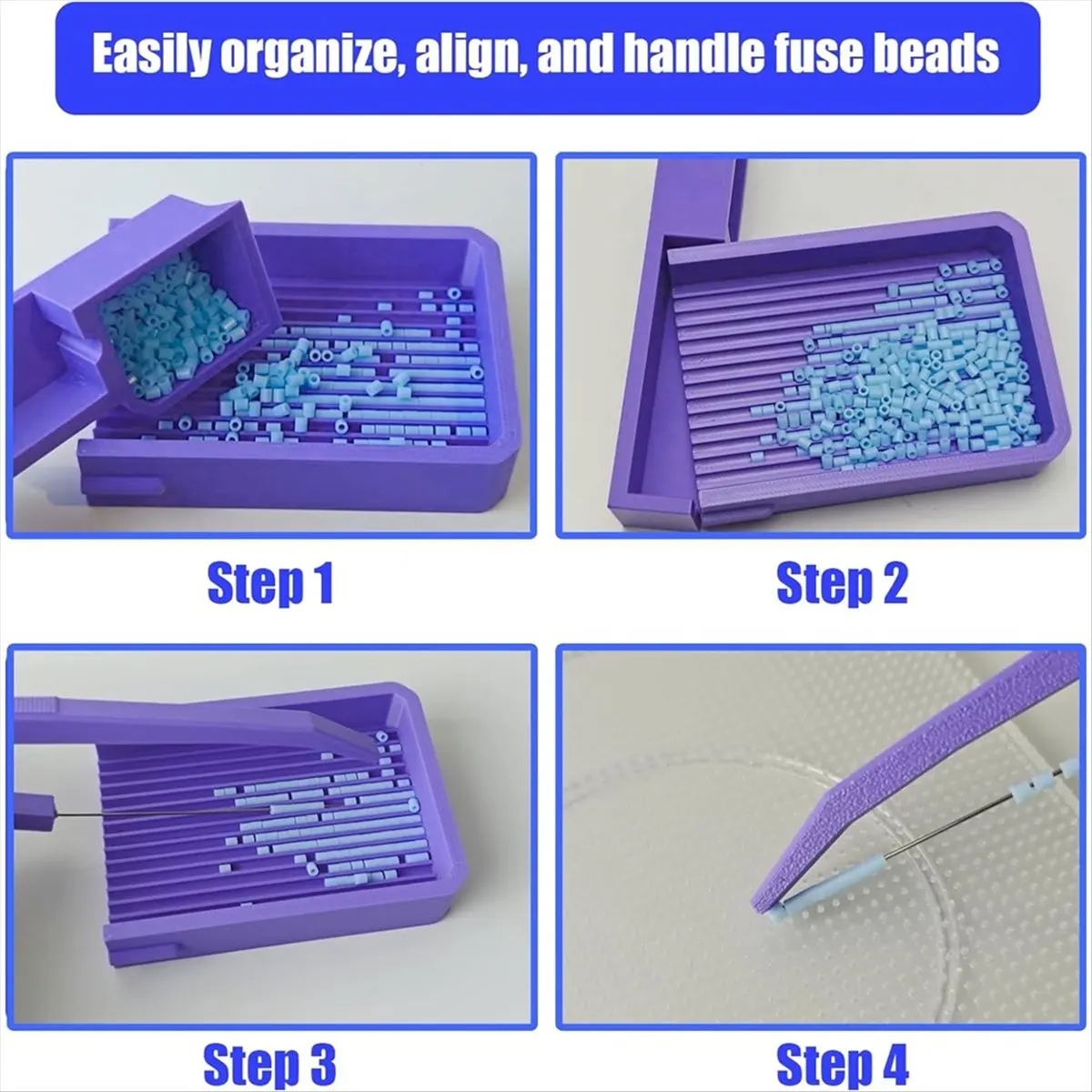 Easily organize, align, and handle fuse beads

Step 1

Step 2

Step 3

Step 4