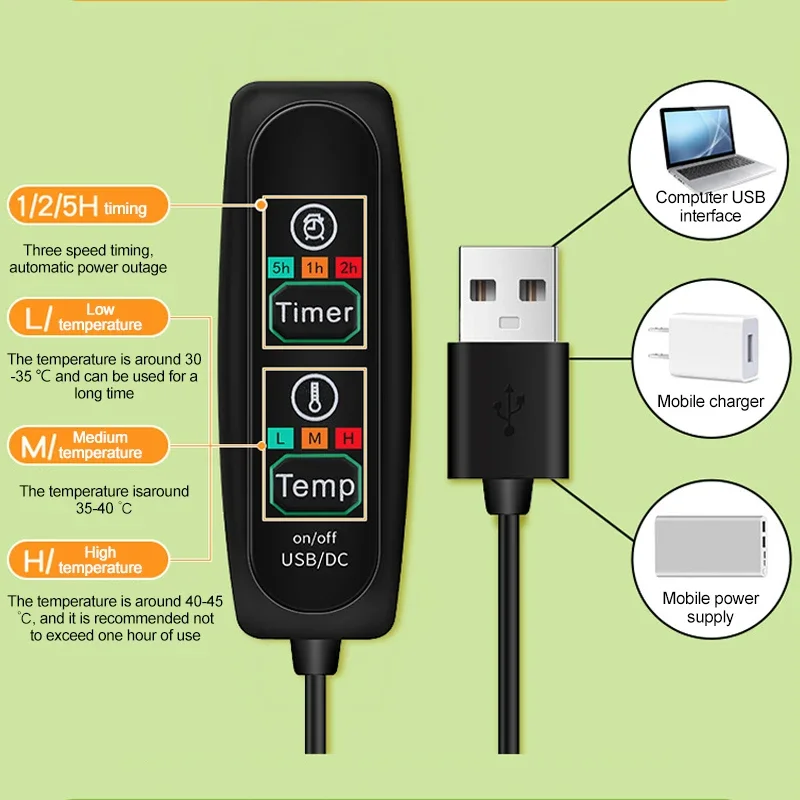 1/2/5H timing

Three speed timing, automatic power outage

L/ Low temperature

The temperature is around 30 -35 ℃ and can be used for a long time

M/ Medium temperature

The temperature isaround 35-40 ℃

H/ High temperature

The temperature is around 40-45 ℃, and it is recommended not to exceed one hour of use

5h 1h 2h

Timer

L M H

Temp

on/off
USB/DC

Computer USB interface

Mobile charger

Mobile power supply