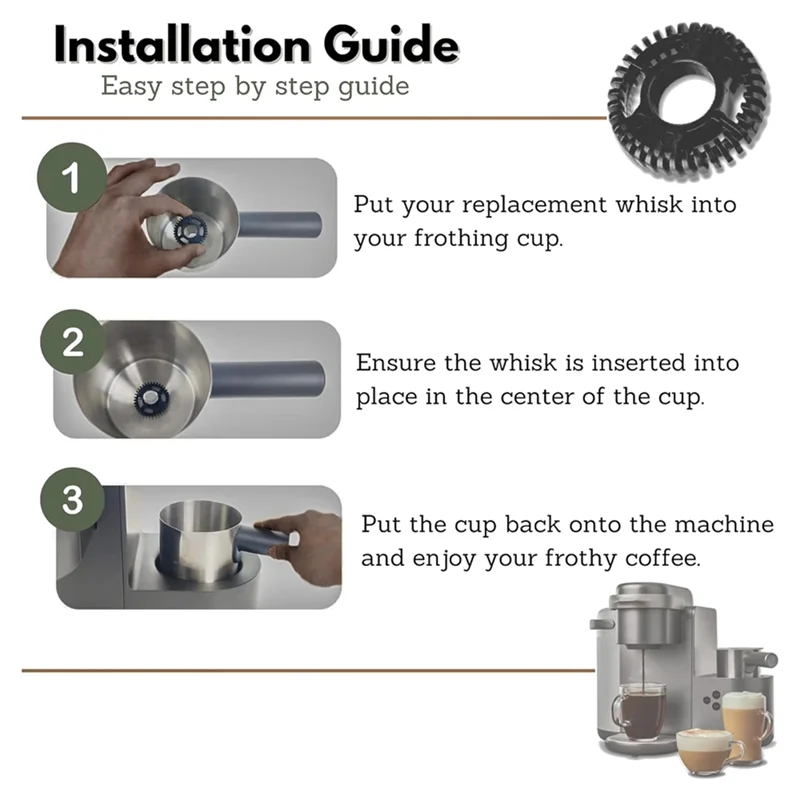 Installation Guide
Easy step by step guide

1
Put your replacement whisk into your frothing cup.

2
Ensure the whisk is inserted into place in the center of the cup.

3
Put the cup back onto the machine and enjoy your frothy coffee.