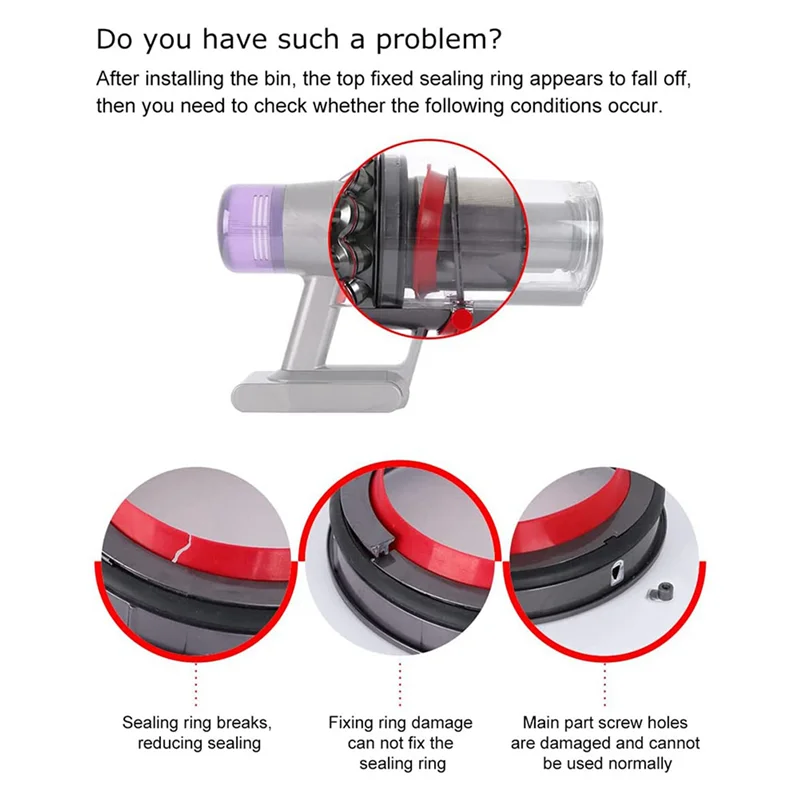 Do you have such a problem?

After installing the bin, the top fixed sealing ring appears to fall off, then you need to check whether the following conditions occur.

Sealing ring breaks, reducing sealing

Fixing ring damage can not fix the sealing ring

Main part screw holes are damaged and cannot be used normally