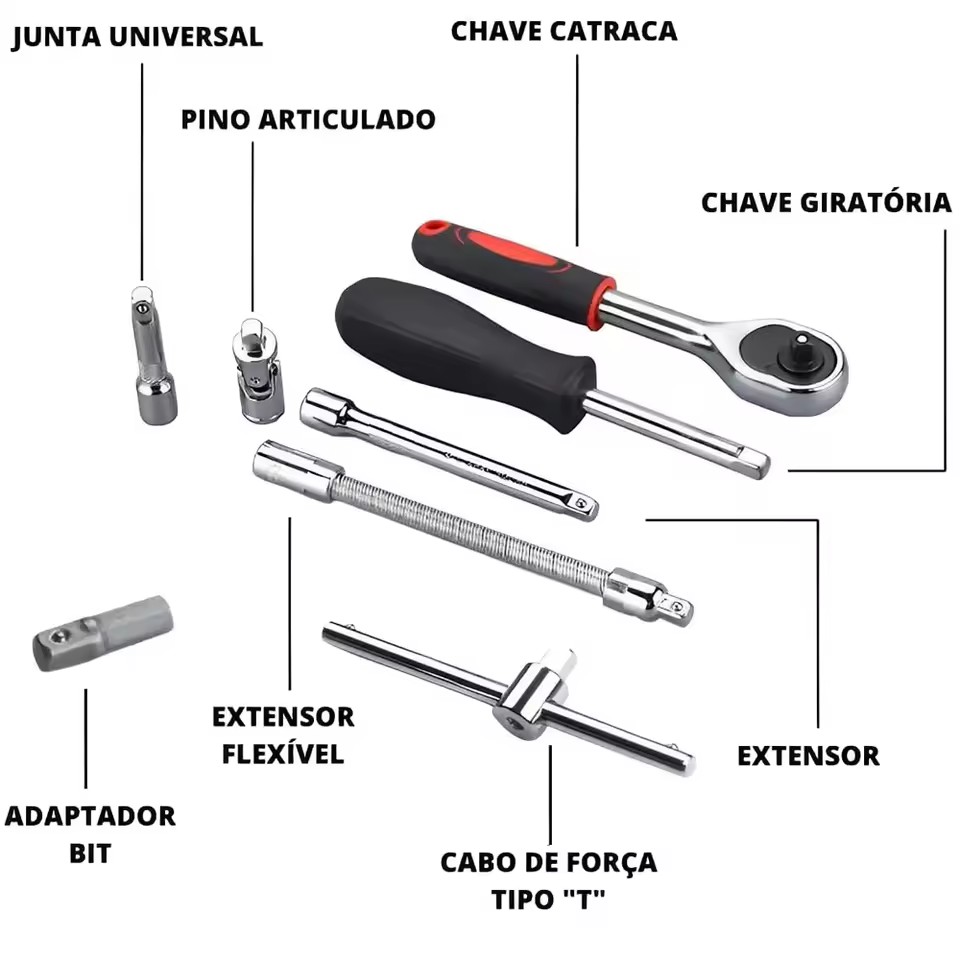 JUNTA UNIVERSAL

CHAVE CATRACA

PINO ARTICULADO

CHAVE GIRATÓRIA

EXTENSOR FLEXÍVEL

EXTENSOR

ADAPTADOR BIT

CABO DE FORÇA TIPO "T"