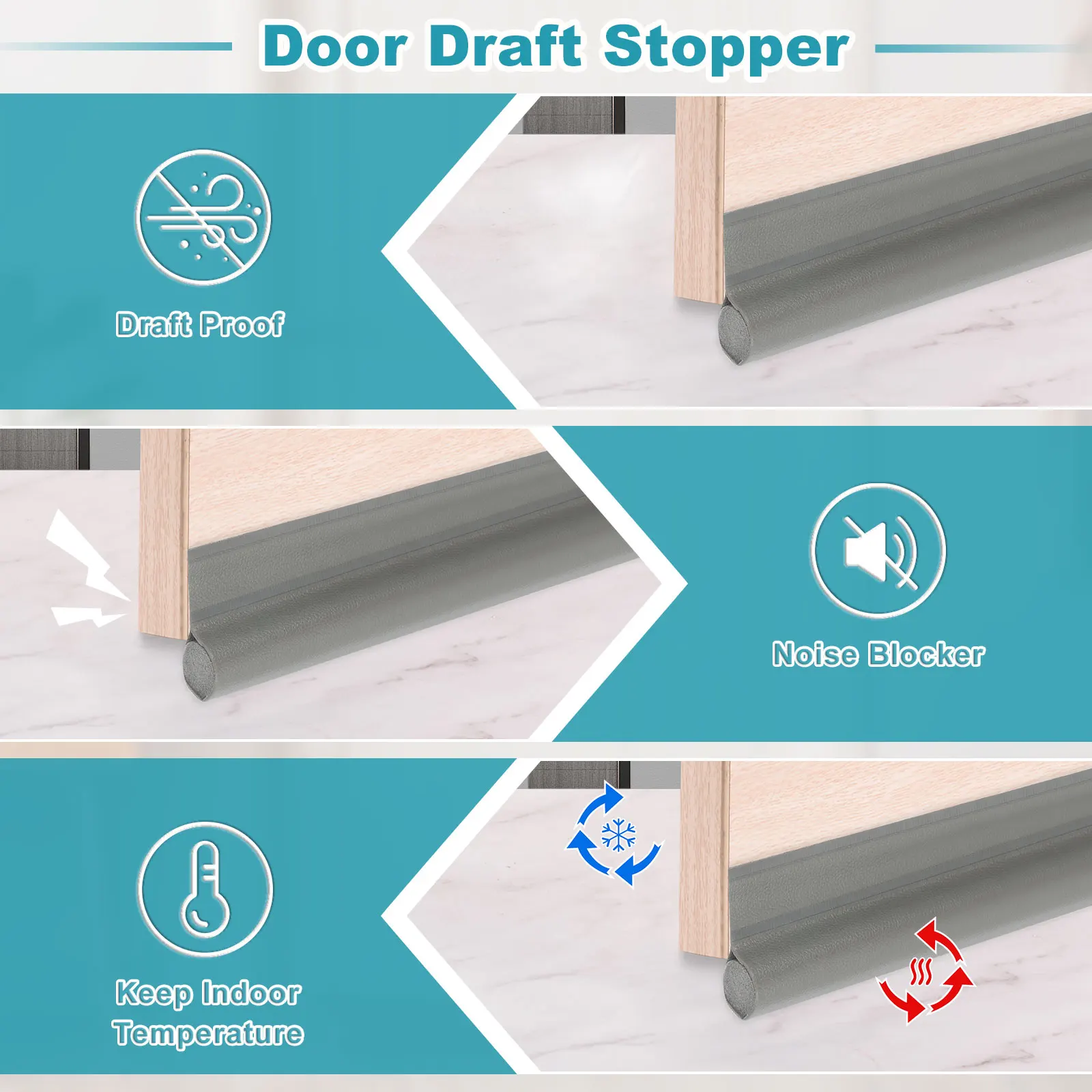 Door Draft Stopper

Draft Proof

Noise Blocker

Keep Indoor Temperature