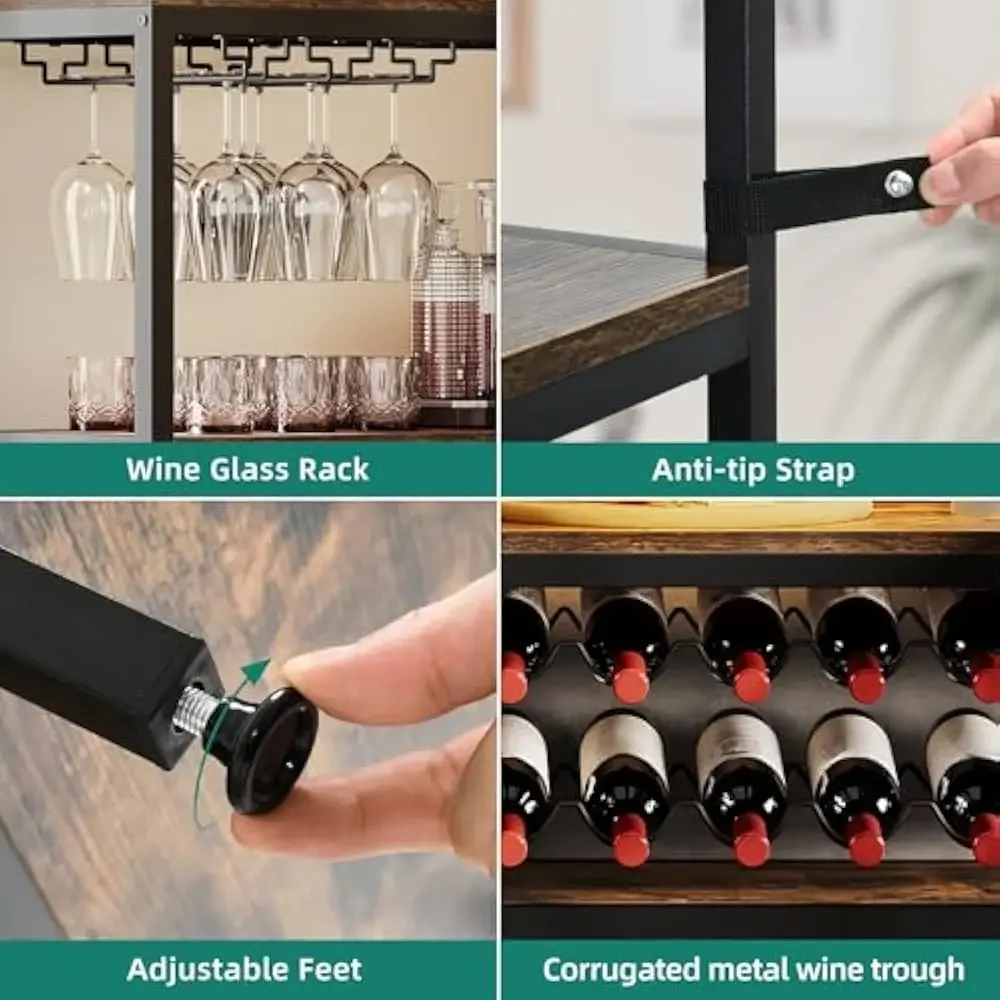 Wine Glass Rack

Anti-tip Strap

Adjustable Feet

Corrugated metal wine trough