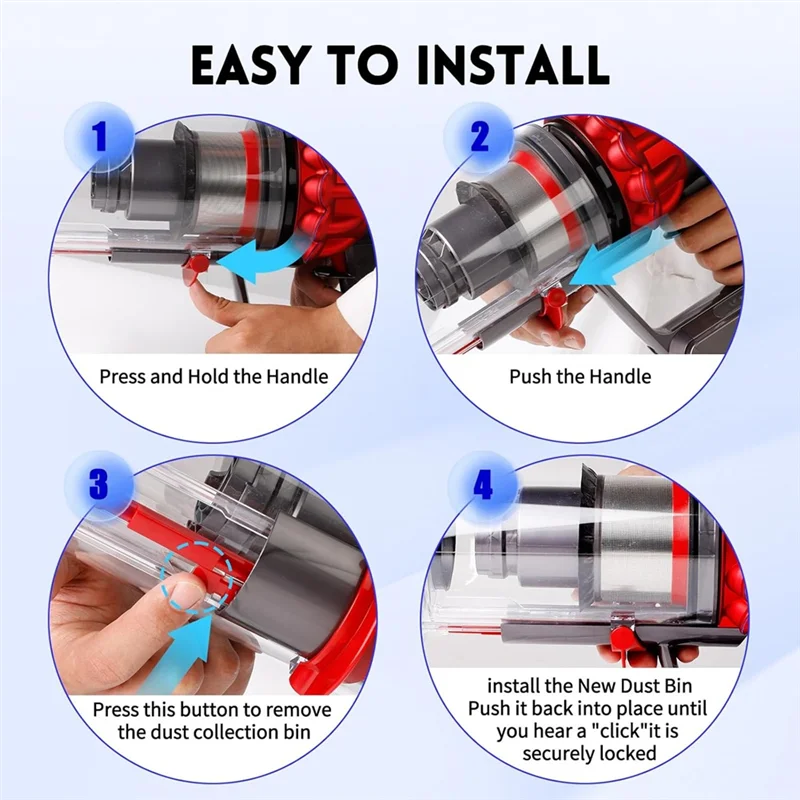 EASY TO INSTALL

1

Press and Hold the Handle

2

Push the Handle

3

Press this button to remove the dust collection bin

4

install the New Dust Bin Push it back into place until you hear a "click"it is securely locked