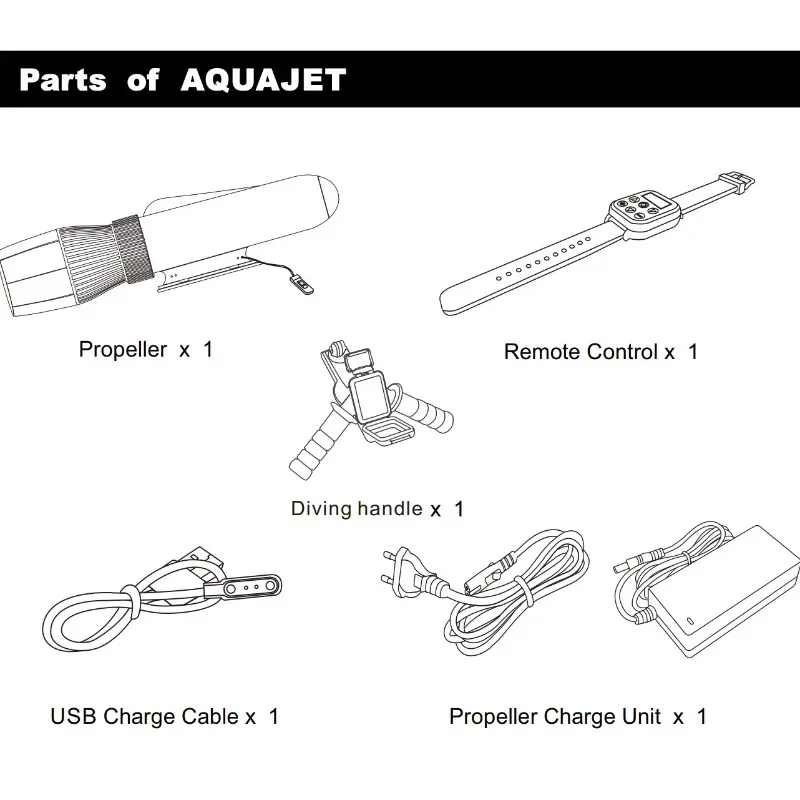 Parts of AQUAJET

Propeller x 1

Remote Control x 1

Diving handle x 1

USB Charge Cable x 1

Propeller Charge Unit x 1