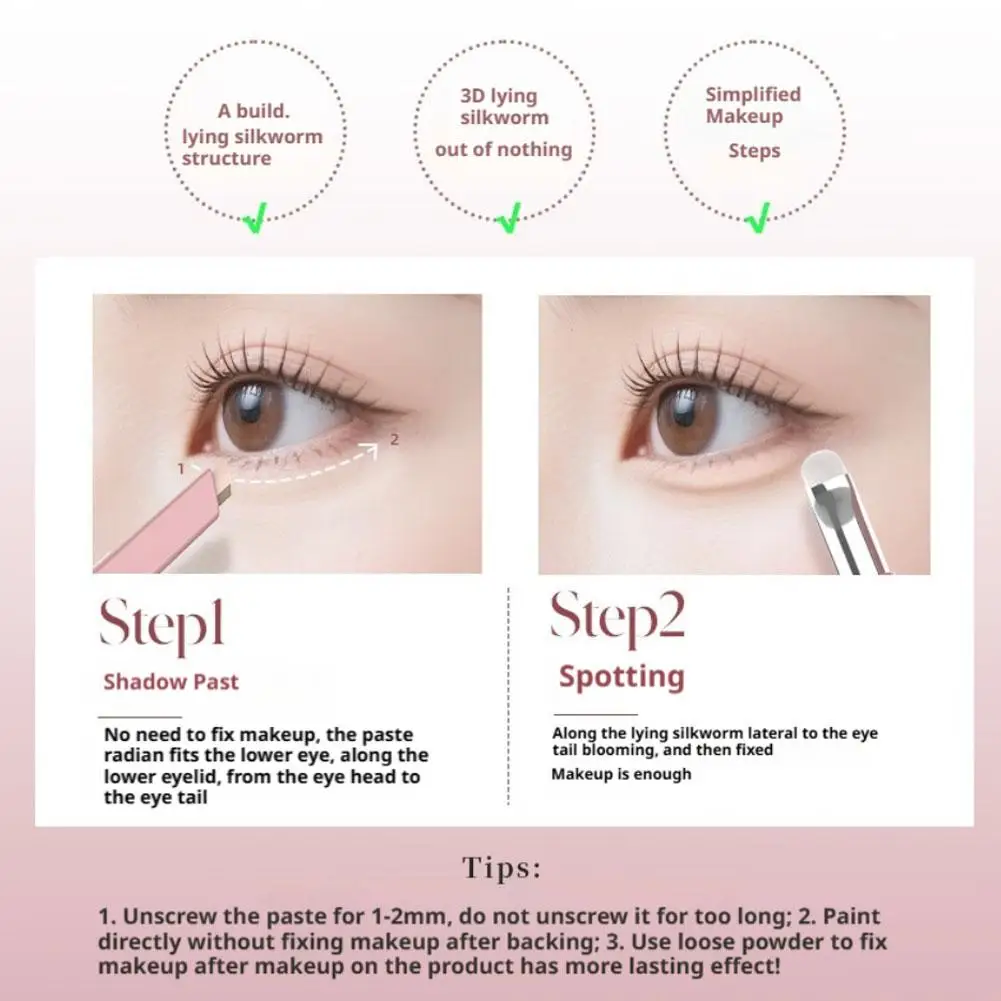 A build. lying silkworm structure

3D lying silkworm out of nothing

Simplified Makeup Steps

1

2

Step1

Shadow Past

No need to fix makeup, the paste radian fits the lower eye, along the lower eyelid, from the eye head to the eye tail

Step2

Spotting

Along the lying silkworm lateral to the eye tail blooming, and then fixed

Makeup is enough

Tips:

1. Unscrew the paste for 1-2mm, do not unscrew it for too long; 2. Paint directly without fixing makeup after backing; 3. Use loose powder to fix makeup after makeup on the product has more lasting effect!