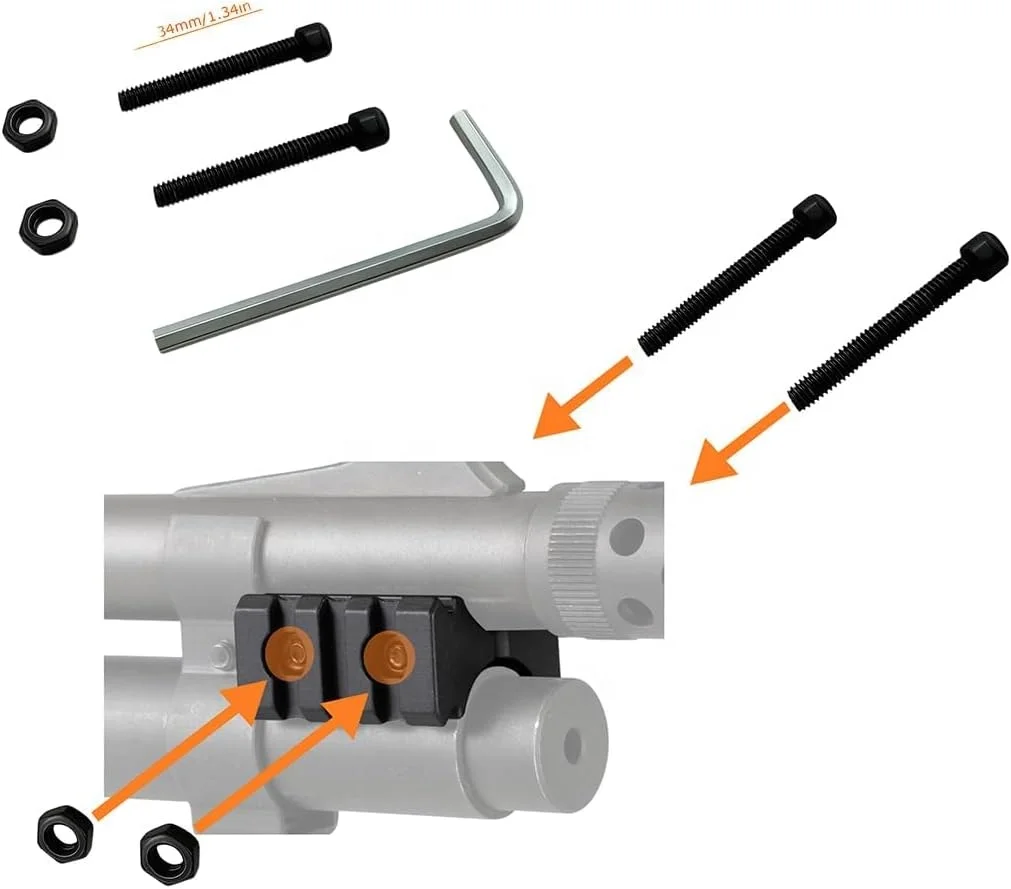 34mm/1.34in