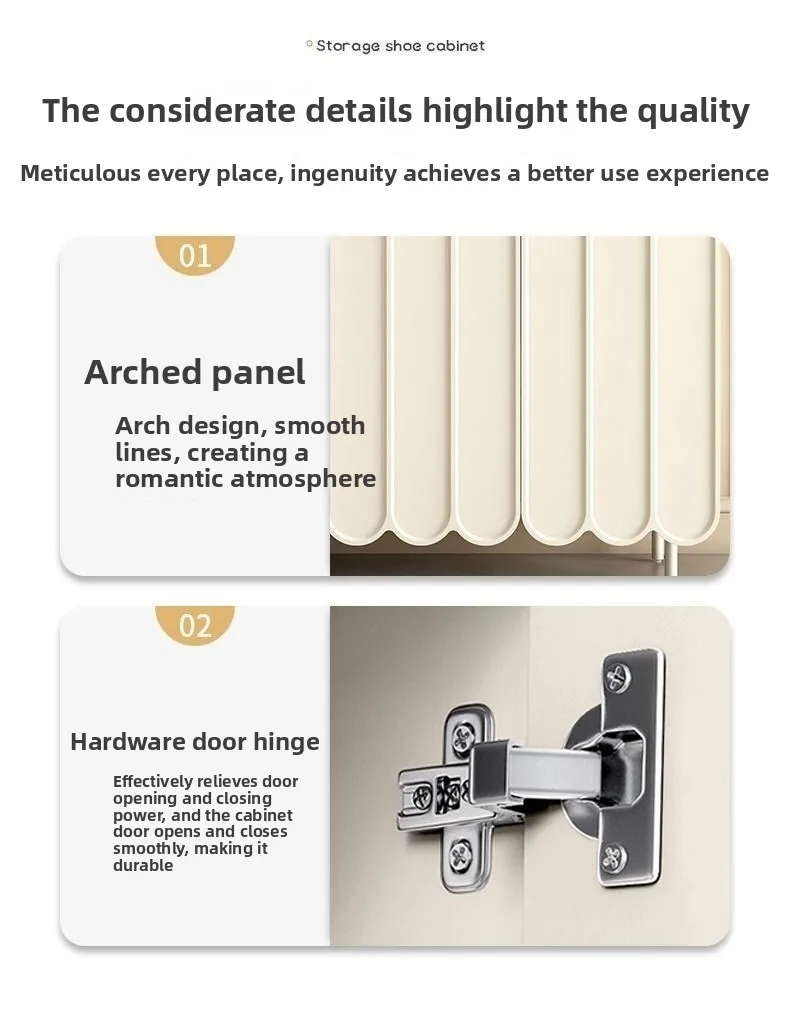 Storage shoe cabinet

The considerate details highlight the quality

Meticulous every place, ingenuity achieves a better use experience

01

Arched panel

Arch design, smooth lines, creating a romantic atmosphere

02

Hardware door hinge

Effectively relieves door opening and closing power, and the cabinet door opens and closes smoothly, making it durable