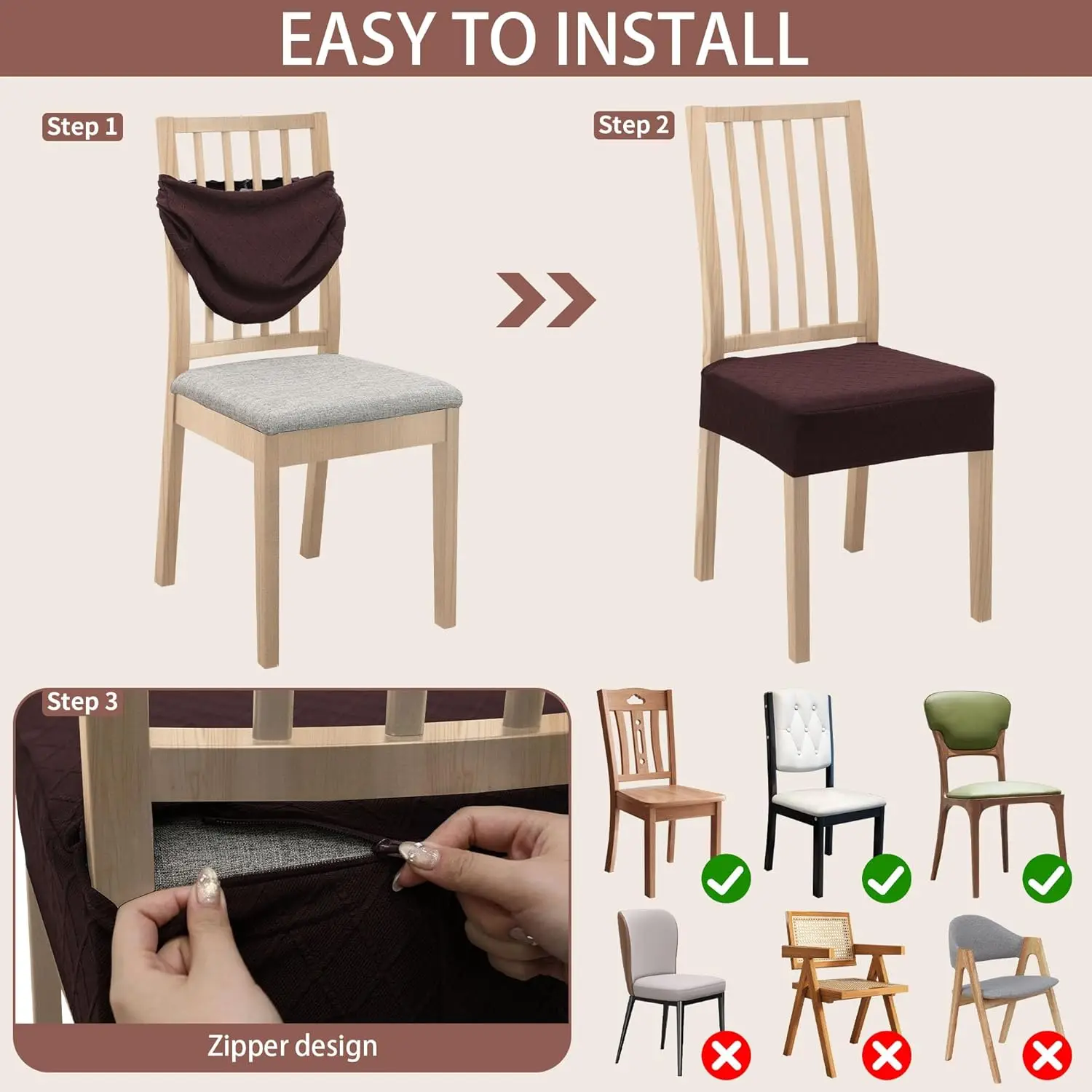 EASY TO INSTALL

Step 1

Step 2

Step 3

Zipper design