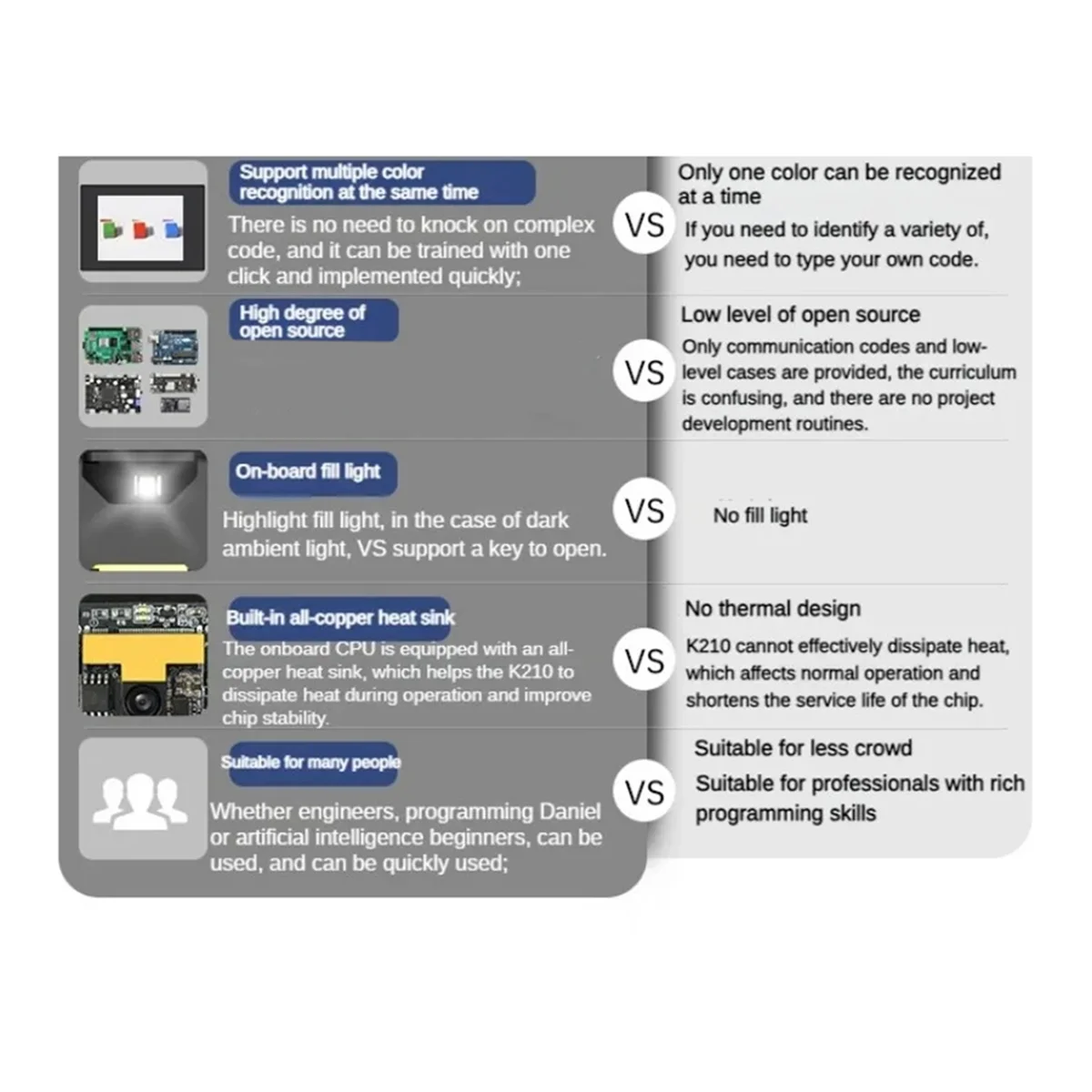 Support multiple color recognition at the same time

There is no need to knock on complex code, and it can be trained with one click and implemented quickly;

VS

Only one color can be recognized at a time

If you need to identify a variety of, you need to type your own code.

High degree of open source

VS

Low level of open source

Only communication codes and low-level cases are provided, the curriculum is confusing, and there are no project development routines.

On-board fill light

Highlight fill light, in the case of dark ambient light, VS support a key to open.

VS

No fill light

Built-in all-copper heat sink

The onboard CPU is equipped with an all-copper heat sink, which helps the K210 to dissipate heat during operation and improve chip stability.

VS

No thermal design

K210 cannot effectively dissipate heat, which affects normal operation and shortens the service life of the chip.

Suitable for many people

Whether engineers, programming Daniel or artificial intelligence beginners, can be used, and can be quickly used;

VS

Suitable for less crowd

Suitable for professionals with rich programming skills