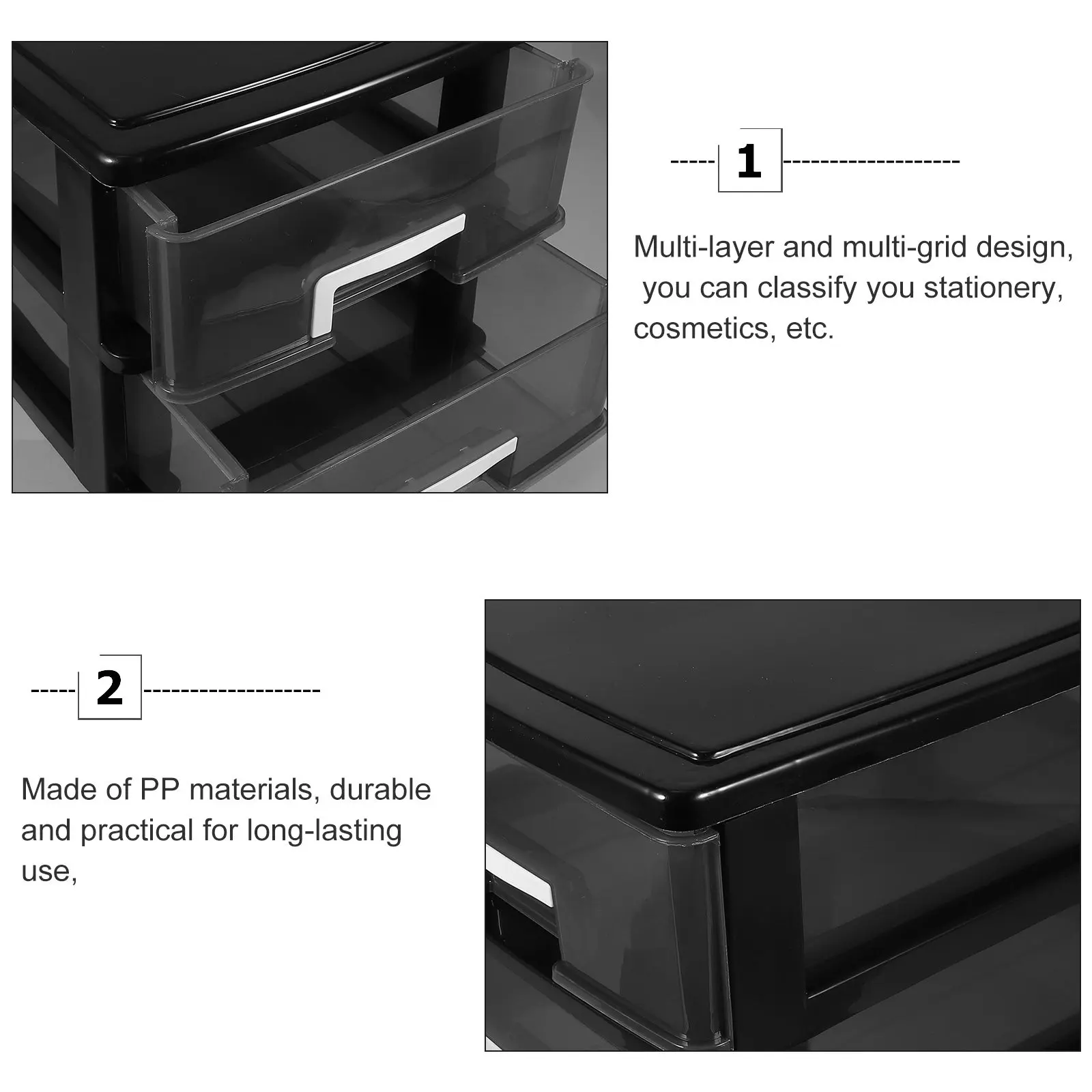 1

Multi-layer and multi-grid design, you can classify you stationery, cosmetics, etc.

2

Made of PP materials, durable and practical for long-lasting use,