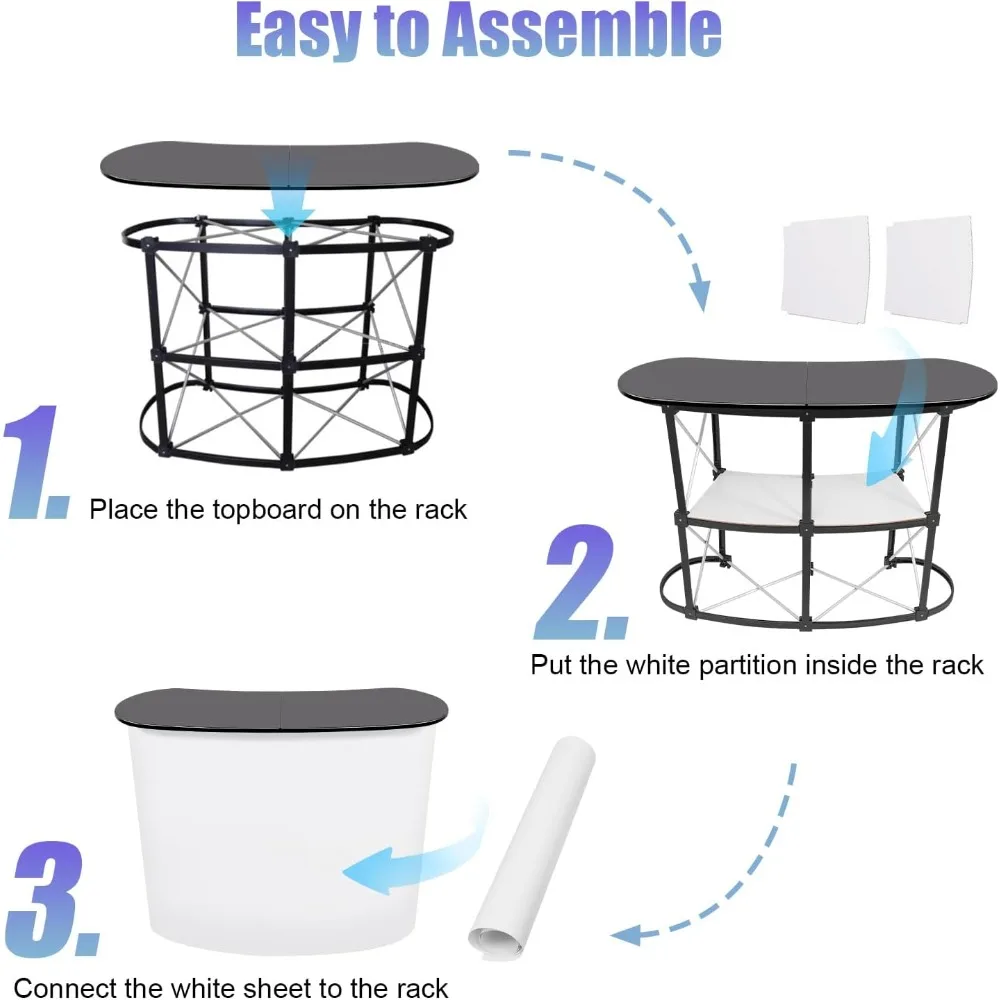 Easy to Assemble

1. Place the topboard on the rack

2. Put the white partition inside the rack

3. Connect the white sheet to the rack