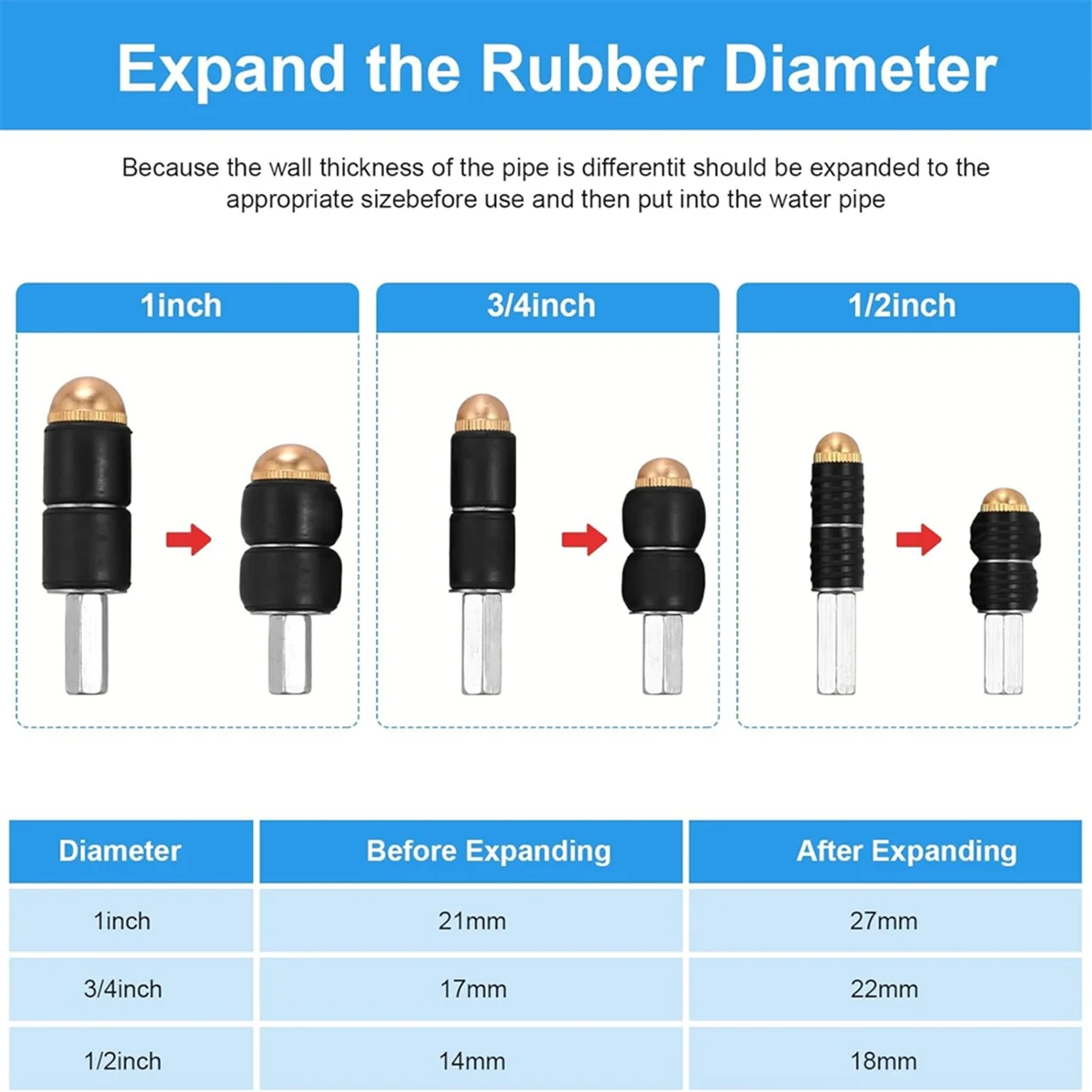 Expand the Rubber Diameter

Because the wall thickness of the pipe is differentit should be expanded to the appropriate sizebefore use and then put into the water pipe

1inch

3/4inch

1/2inch

| Diameter | Before Expanding | After Expanding |
|---|---|---|
| 1inch | 21mm | 27mm |
| 3/4inch | 17mm | 22mm |
| 1/2inch | 14mm | 18mm |