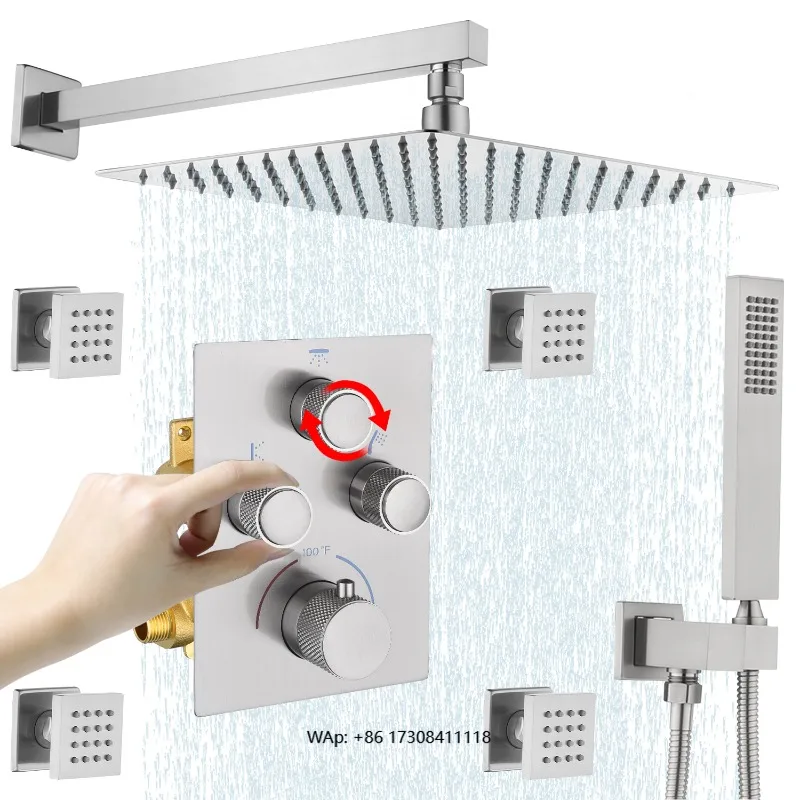 100°F

WAp: +86 17308411118