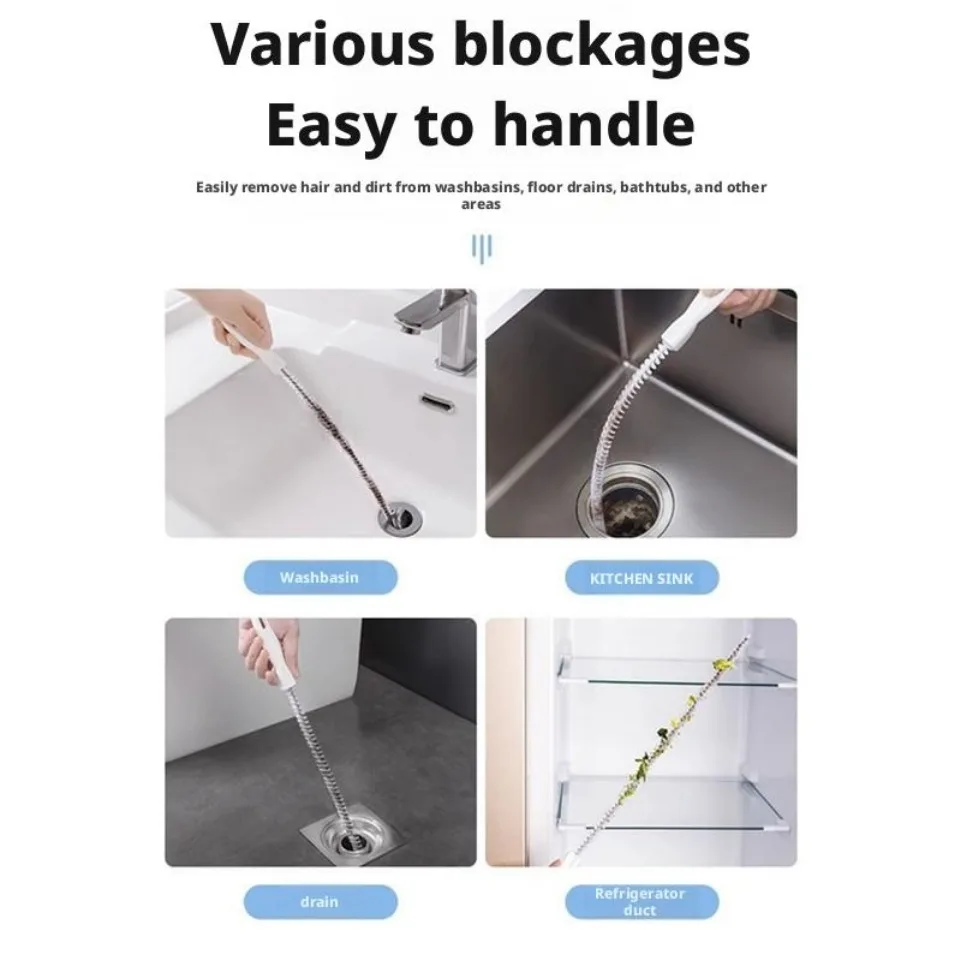 Various blockages
Easy to handle

Easily remove hair and dirt from washbasins, floor drains, bathtubs, and other areas

Washbasin

KITCHEN SINK

drain

Refrigerator duct