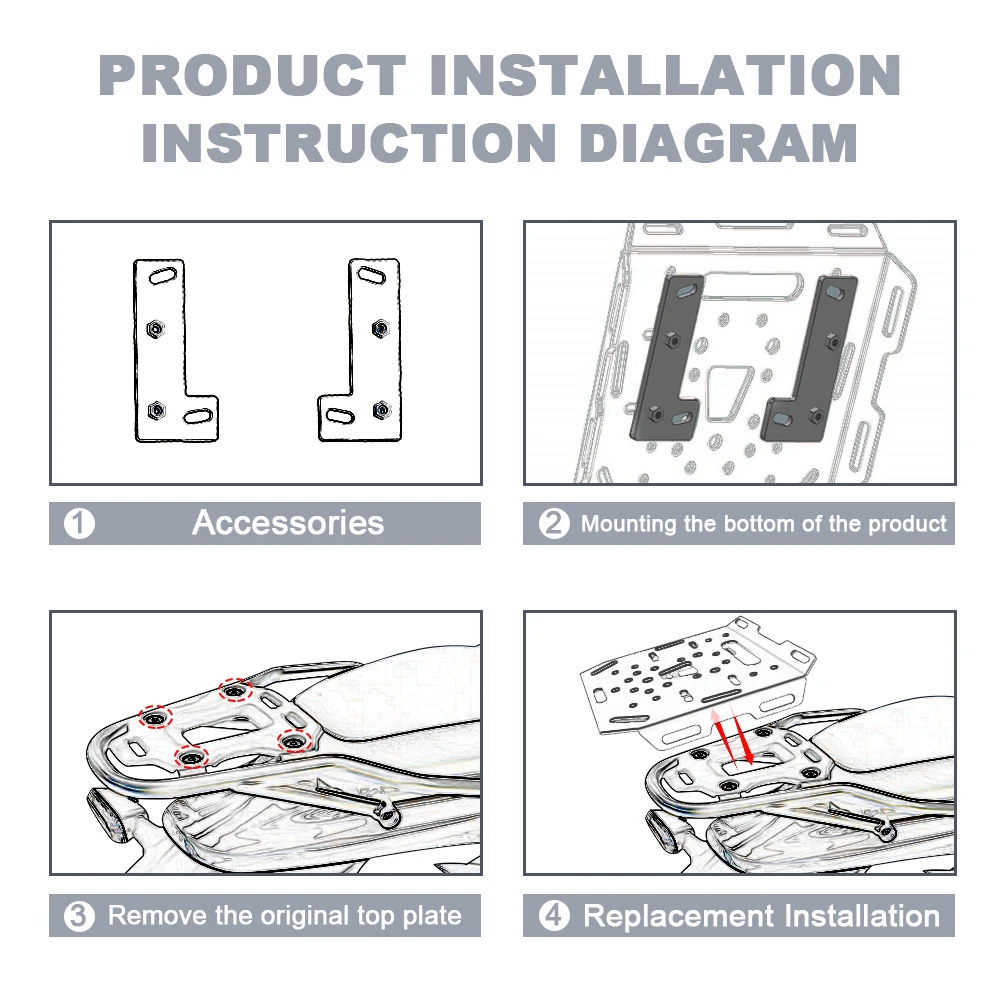 PRODUCT INSTALLATION INSTRUCTION DIAGRAM

1 Accessories

2 Mounting the bottom of the product

3 Remove the original top plate

4 Replacement Installation