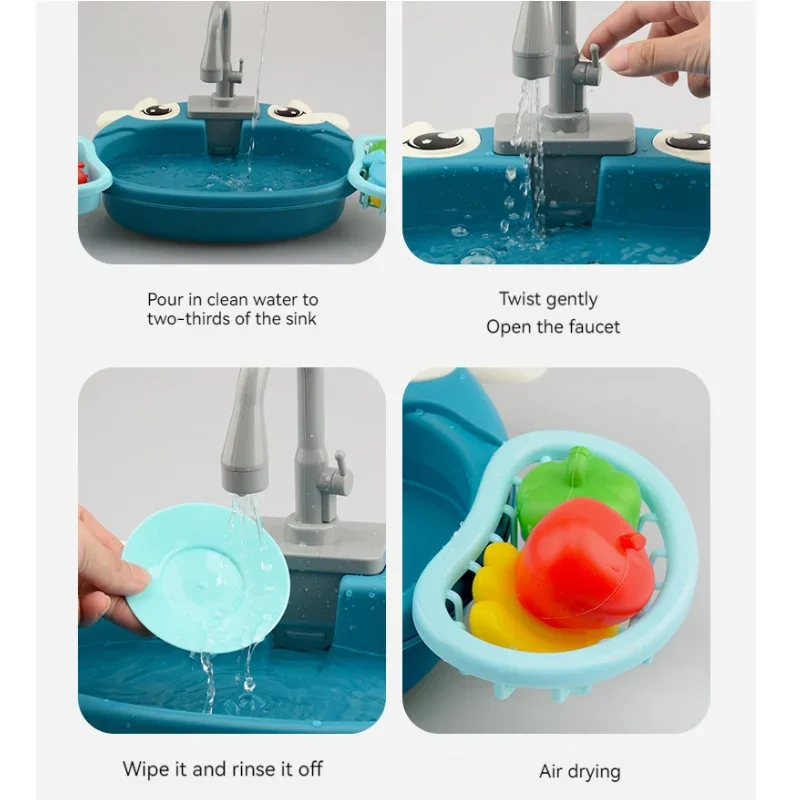 Pour in clean water to two-thirds of the sink

Twist gently
Open the faucet

Wipe it and rinse it off

Air drying