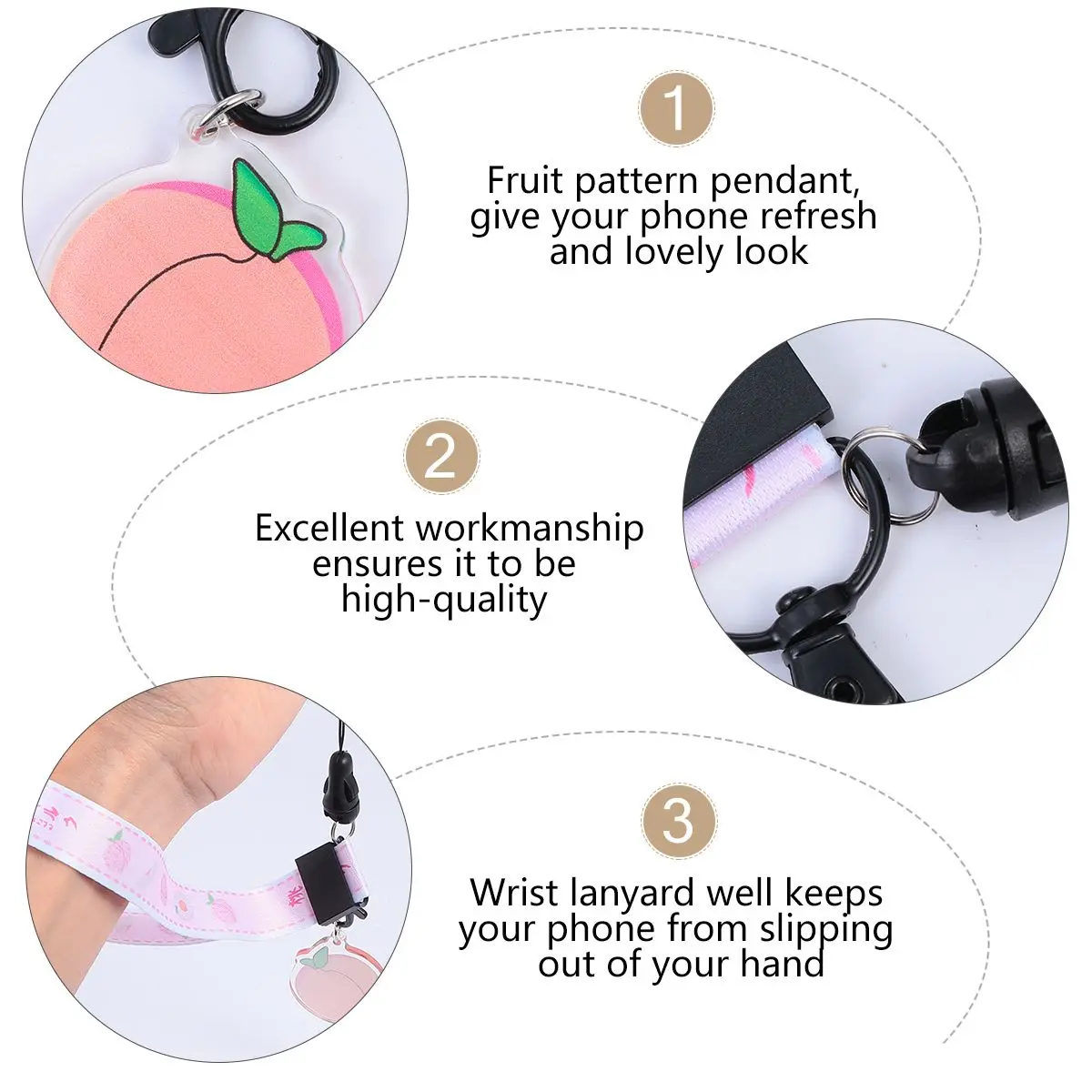 1

Fruit pattern pendant, give your phone refresh and lovely look

2

Excellent workmanship ensures it to be high-quality

3

Wrist lanyard well keeps your phone from slipping out of your hand