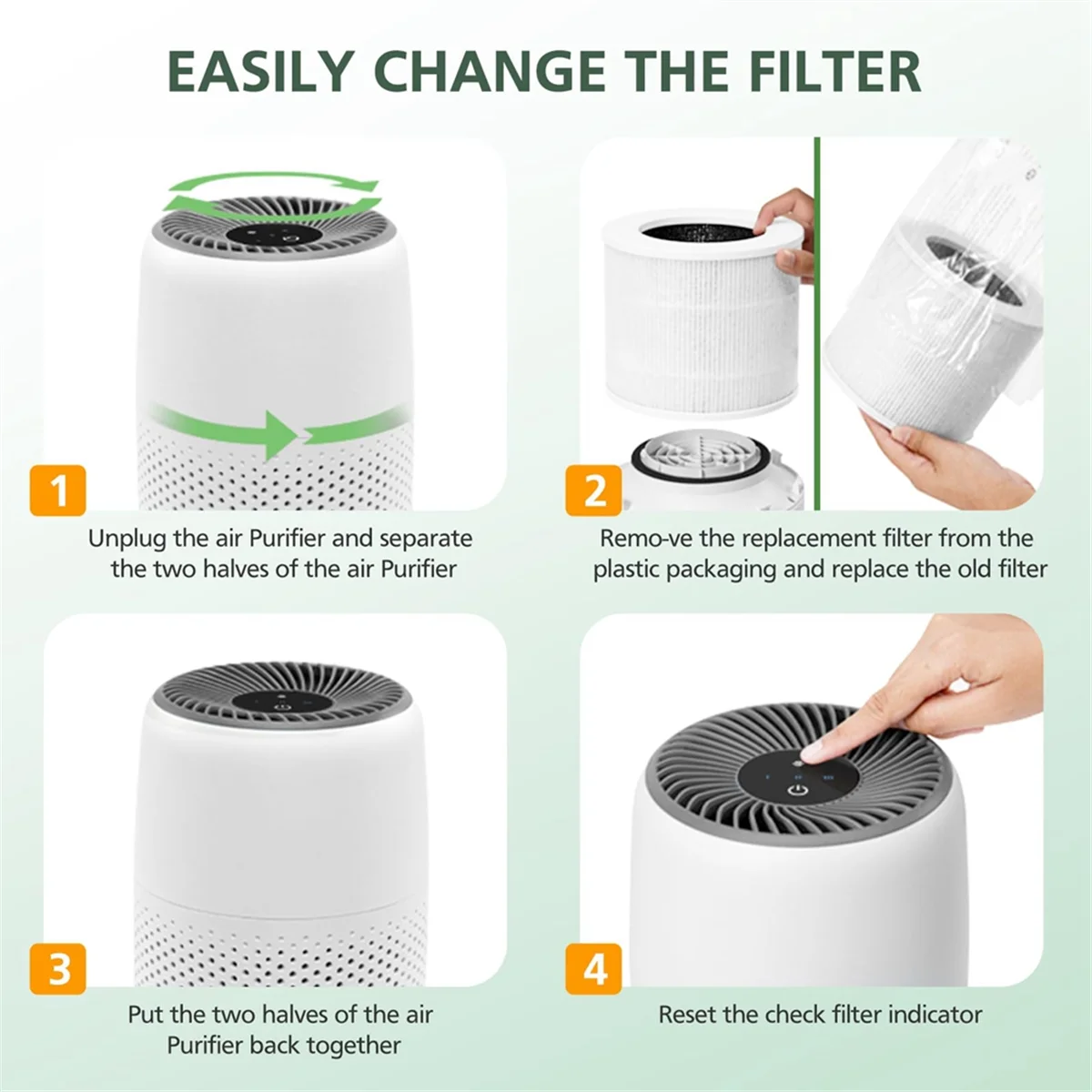 EASILY CHANGE THE FILTER

1

Unplug the air Purifier and separate the two halves of the air Purifier

2

Remo-ve the replacement filter from the plastic packaging and replace the old filter

3

Put the two halves of the air Purifier back together

4

Reset the check filter indicator