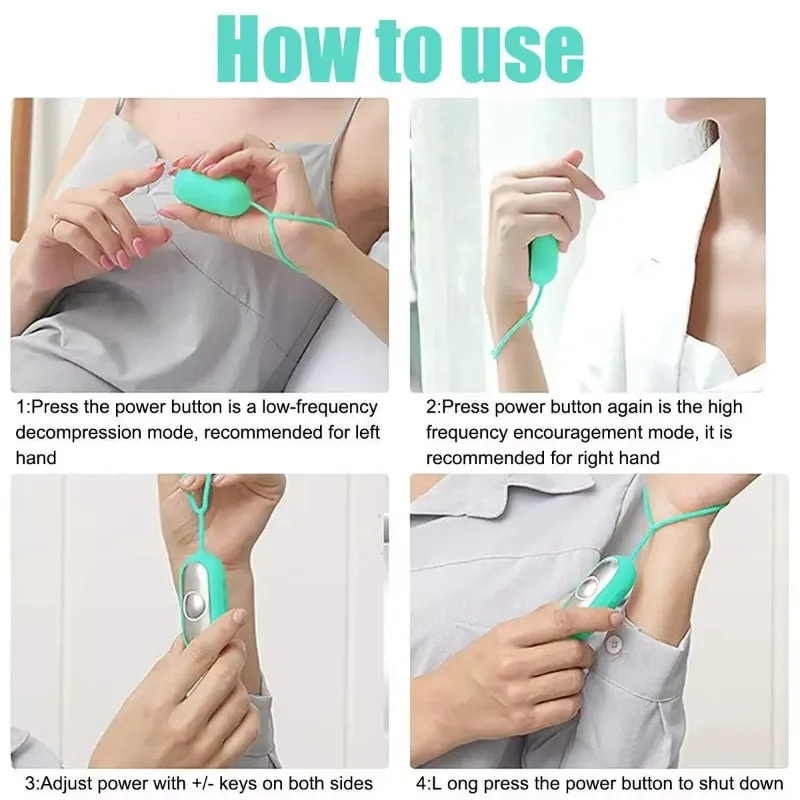 How to use

1:Press the power button is a low-frequency decompression mode, recommended for left hand

2:Press power button again is the high frequency encouragement mode, it is recommended for right hand

3:Adjust power with +/- keys on both sides

4:L ong press the power button to shut down