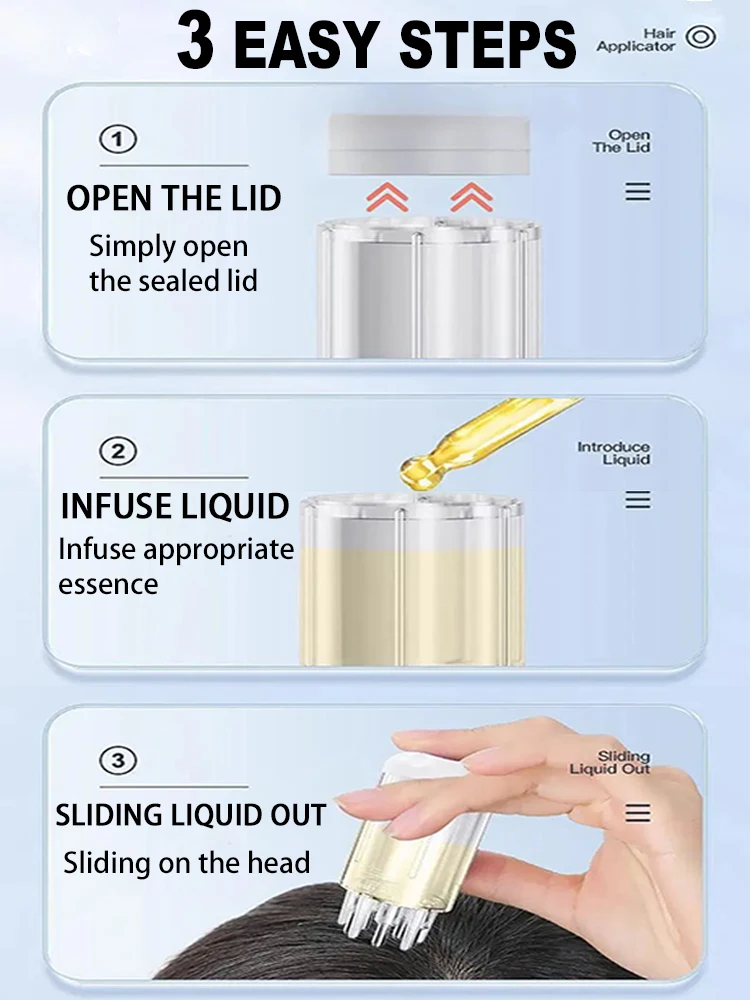 3 EASY STEPS

Hair Applicator

1

OPEN THE LID

Simply open the sealed lid

Open The Lid

2

INFUSE LIQUID

Infuse appropriate essence

Introduce Liquid

3

SLIDING LIQUID OUT

Sliding on the head

Sliding Liquid Out