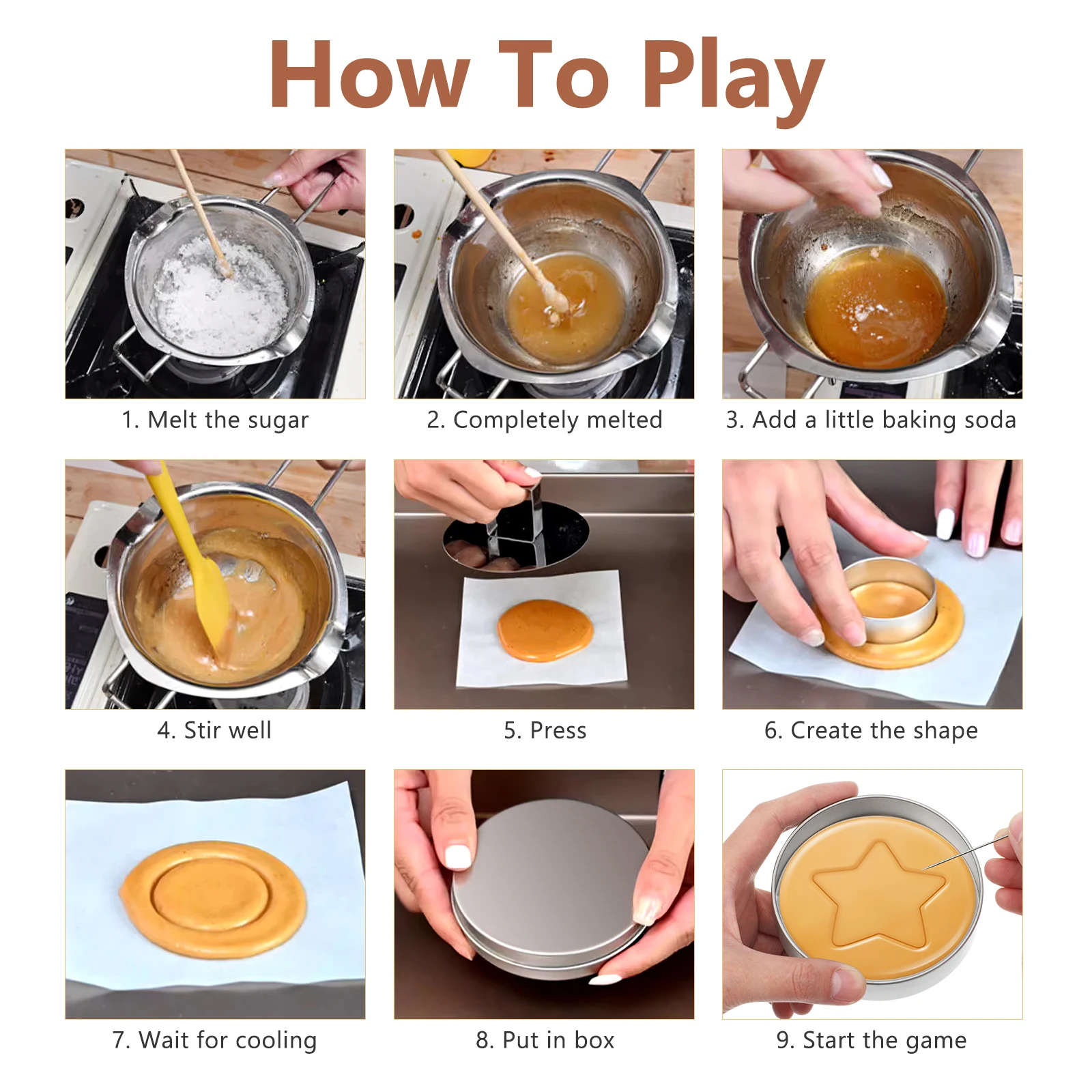 How To Play

1. Melt the sugar

2. Completely melted

3. Add a little baking soda

4. Stir well

5. Press

6. Create the shape

7. Wait for cooling

8. Put in box

9. Start the game