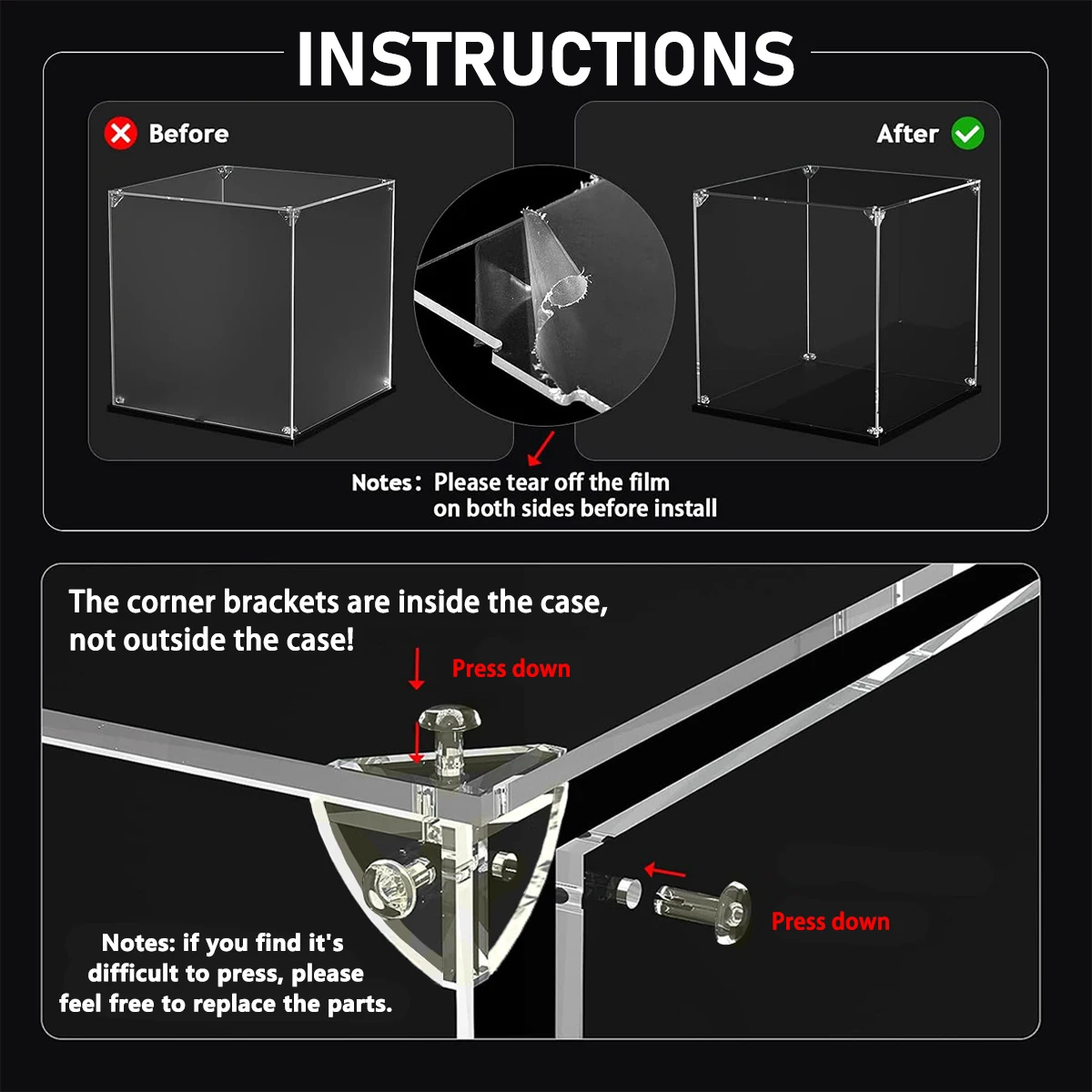 INSTRUCTIONS

Before

After

Notes: Please tear off the film on both sides before install

The corner brackets are inside the case, not outside the case!

Press down

Press down

Notes: if you find it's difficult to press, please feel free to replace the parts.