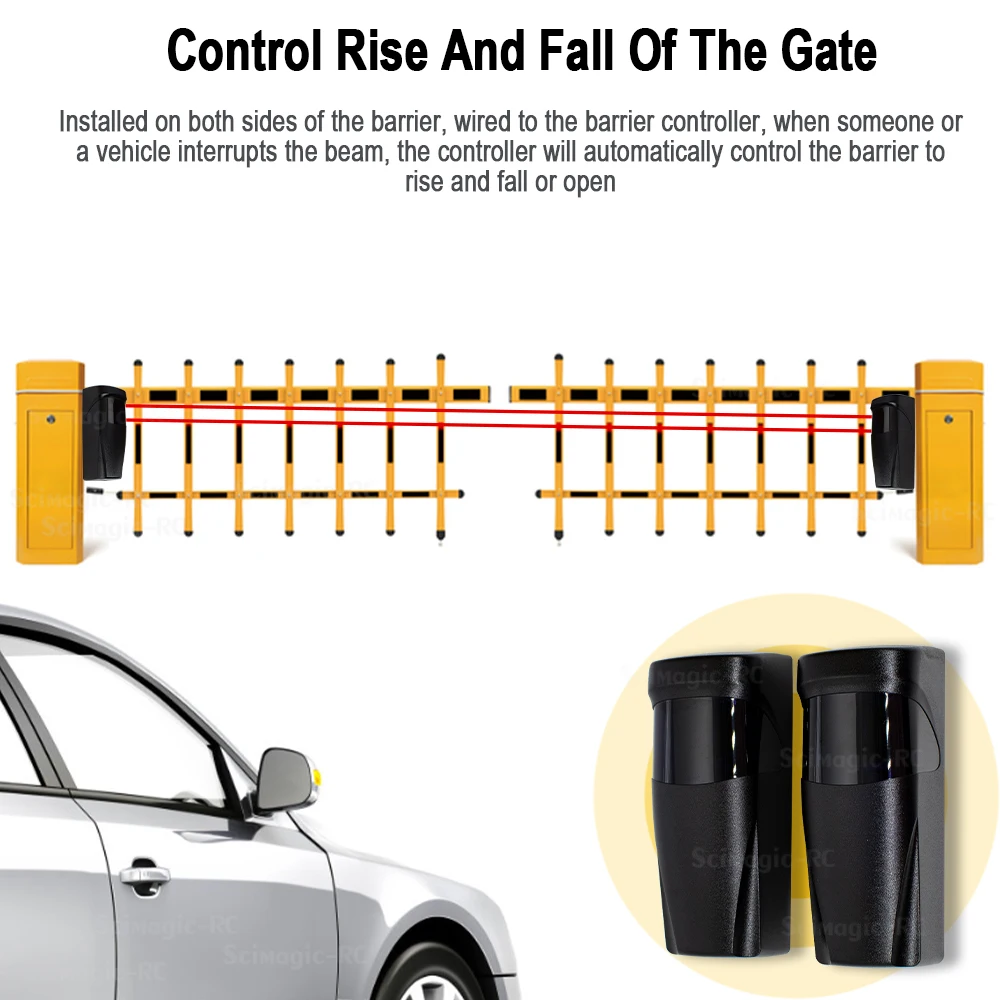 Control Rise And Fall Of The Gate

Installed on both sides of the barrier, wired to the barrier controller, when someone or a vehicle interrupts the beam, the controller will automatically control the barrier to rise and fall or open

Scimagic-RC

Scimagic-RC

Scimagic-RC

Scimagic-RC

Scimagic-RC

Scimagic-RC

Scimagic-RC