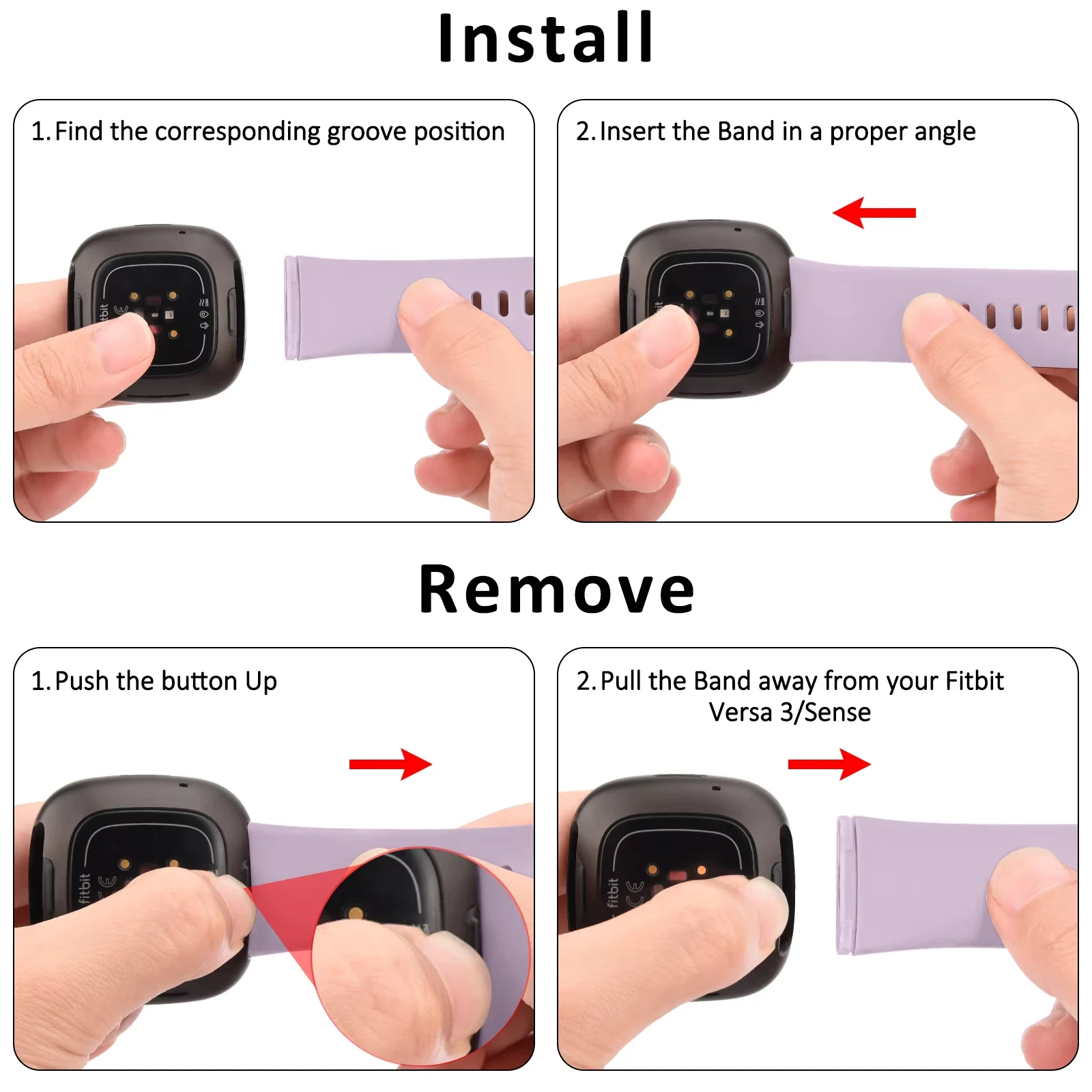 Install

1. Find the corresponding groove position

2. Insert the Band in a proper angle

Remove

1. Push the button Up

fitbit

2. Pull the Band away from your Fitbit Versa 3/Sense

fitbit