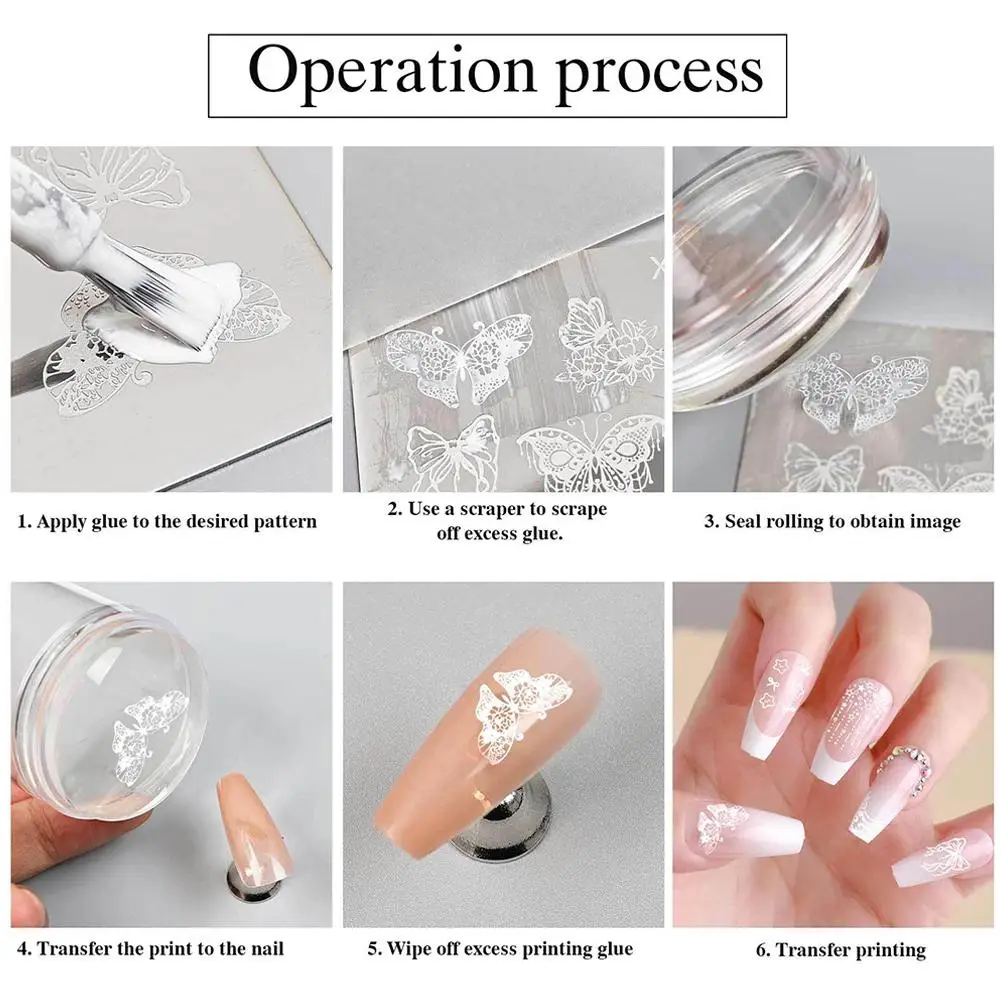 Operation process

1. Apply glue to the desired pattern

2. Use a scraper to scrape off excess glue.

3. Seal rolling to obtain image

4. Transfer the print to the nail

5. Wipe off excess printing glue

6. Transfer printing