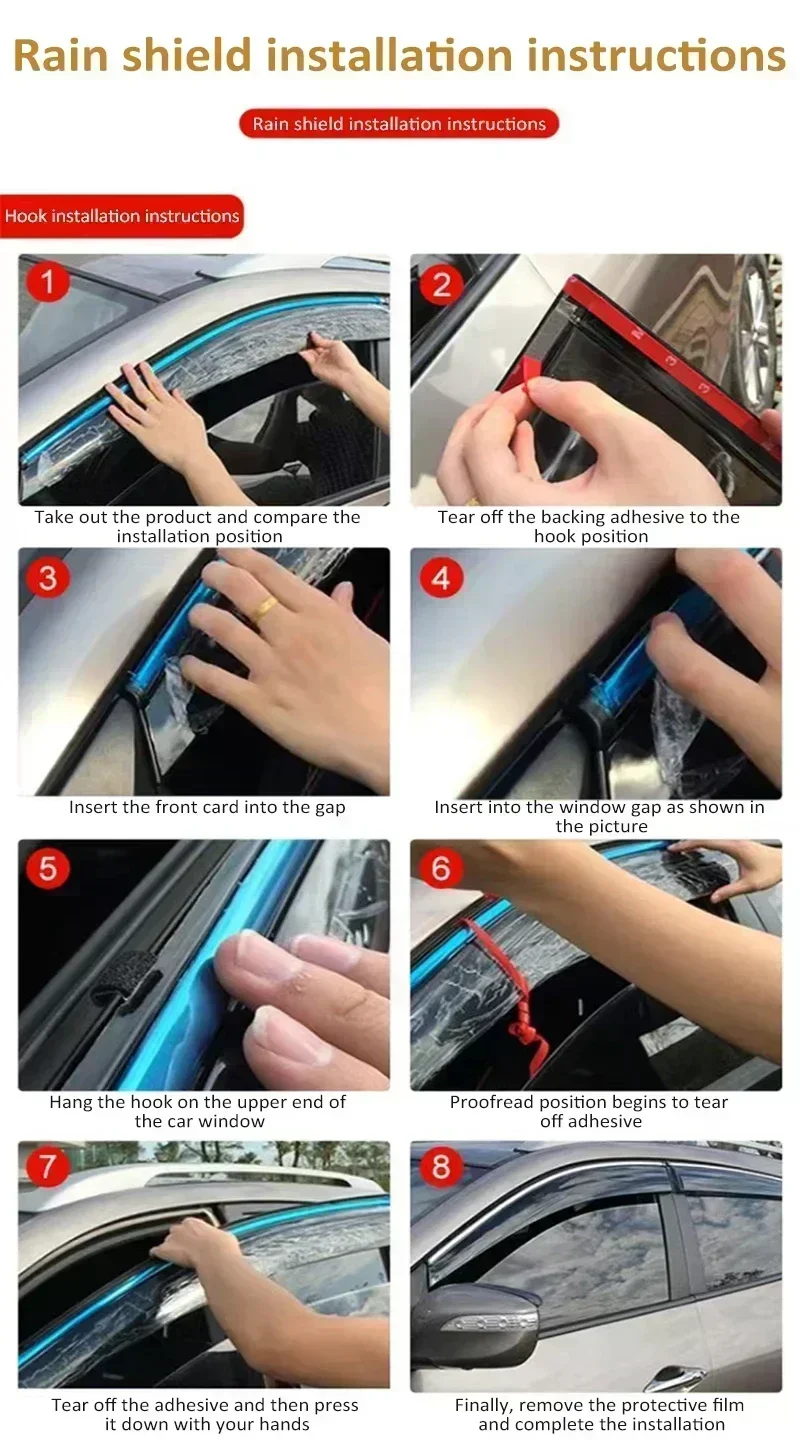 Rain shield installation instructions

Rain shield installation instructions

Hook installation instructions

1
Take out the product and compare the installation position

2
Tear off the backing adhesive to the hook position

3
Insert the front card into the gap

4
Insert into the window gap as shown in the picture

5
Hang the hook on the upper end of the car window

6
Proofread position begins to tear off adhesive

7
Tear off the adhesive and then press it down with your hands

8
Finally, remove the protective film and complete the installation