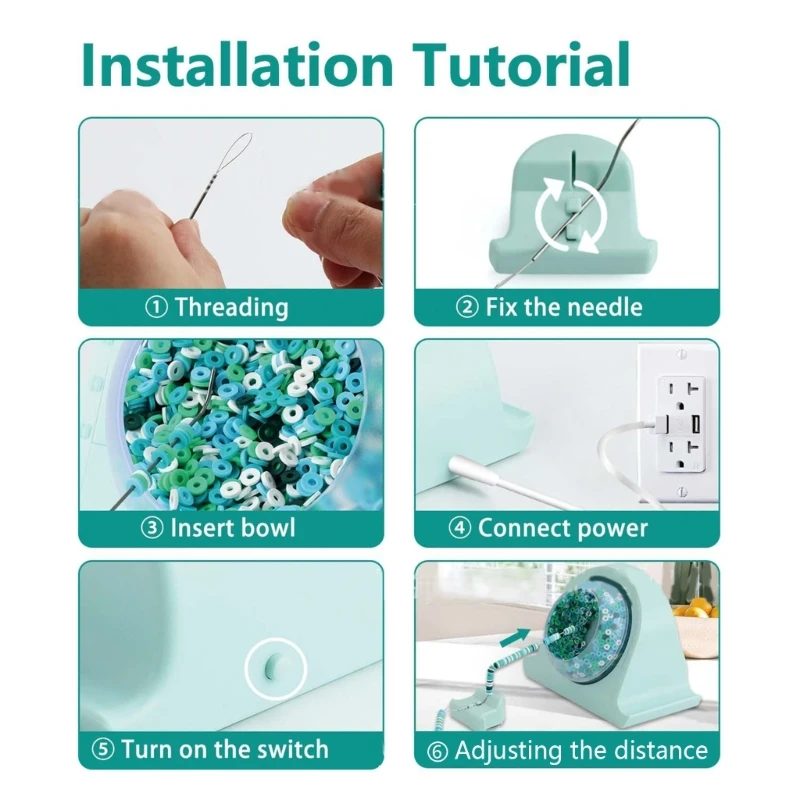 Installation Tutorial

① Threading

② Fix the needle

③ Insert bowl

④ Connect power

⑤ Turn on the switch

⑥ Adjusting the distance